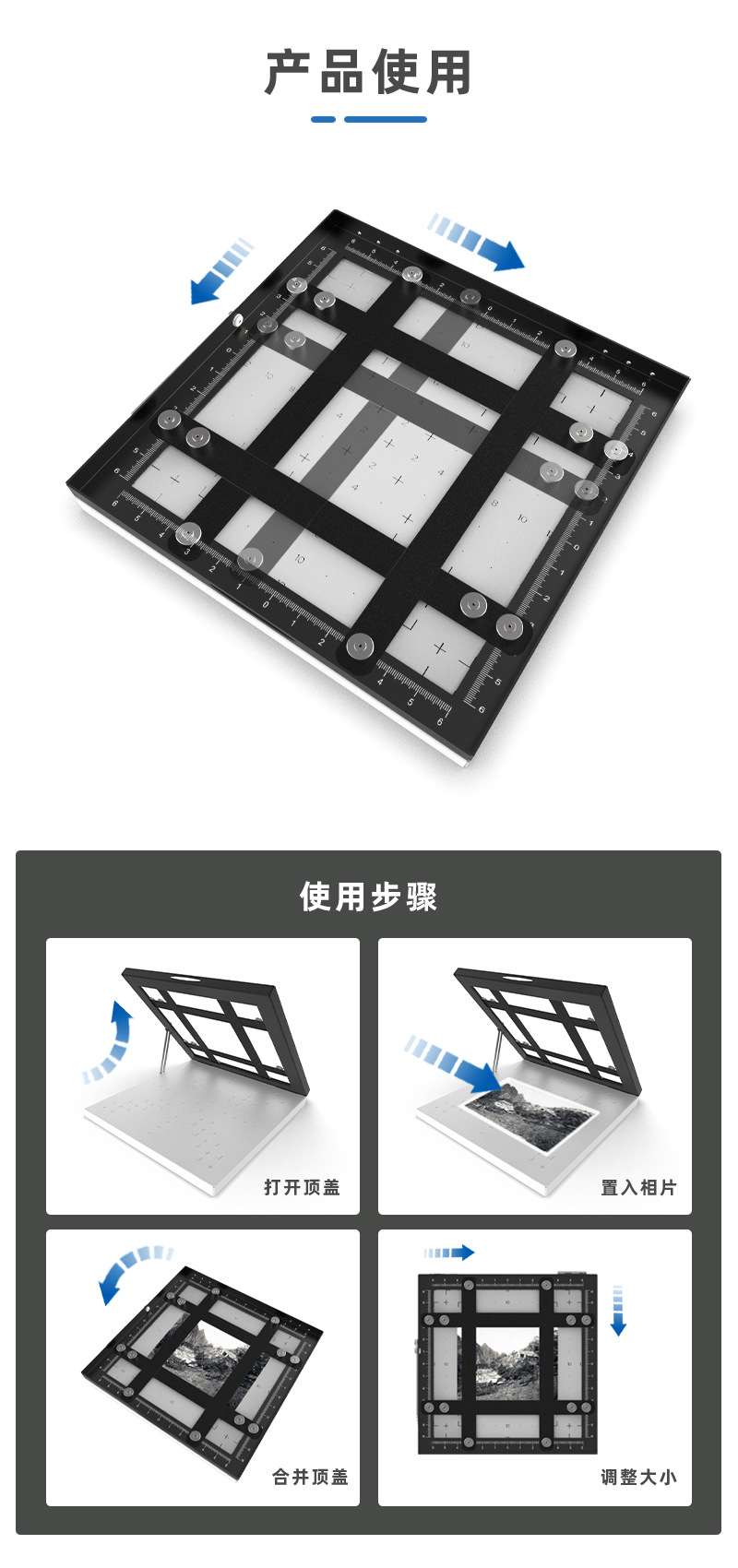 产品使用

使用步骤

打开顶盖

置入相片

合并顶盖

调整大小