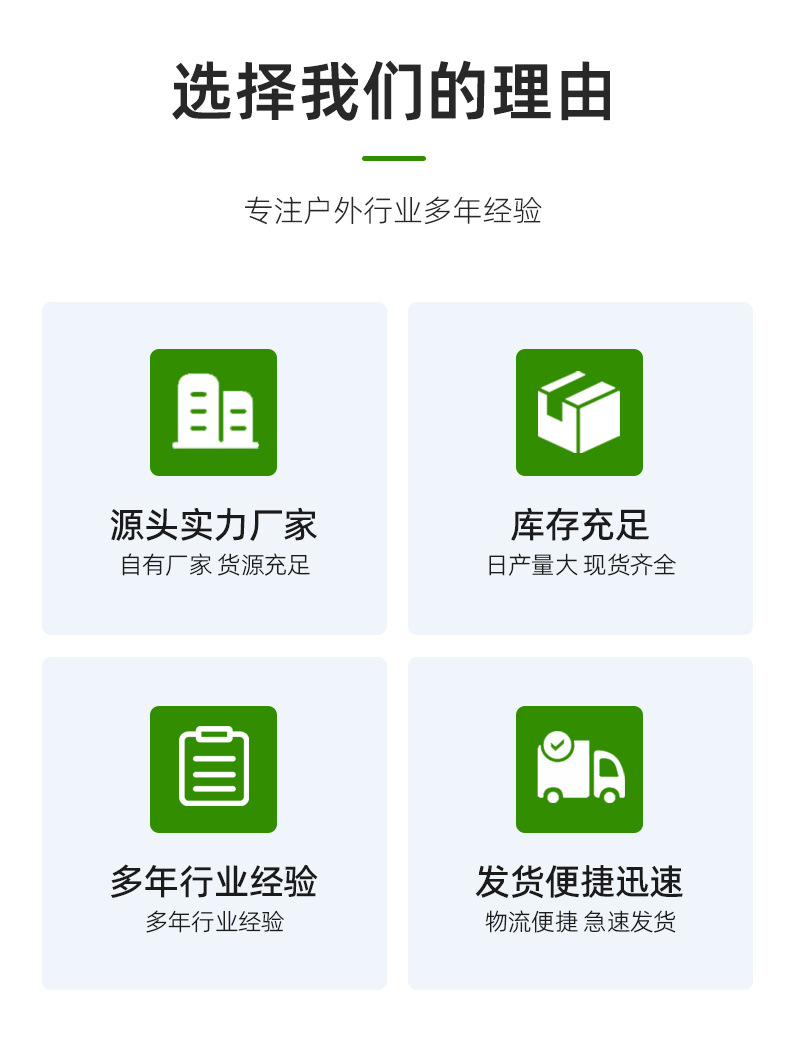 选择我们的理由

专注户外行业多年经验

源头实力厂家
自有厂家 货源充足

库存充足
日产量大 现货齐全

多年行业经验
多年行业经验

发货便捷迅速
物流便捷 急速发货