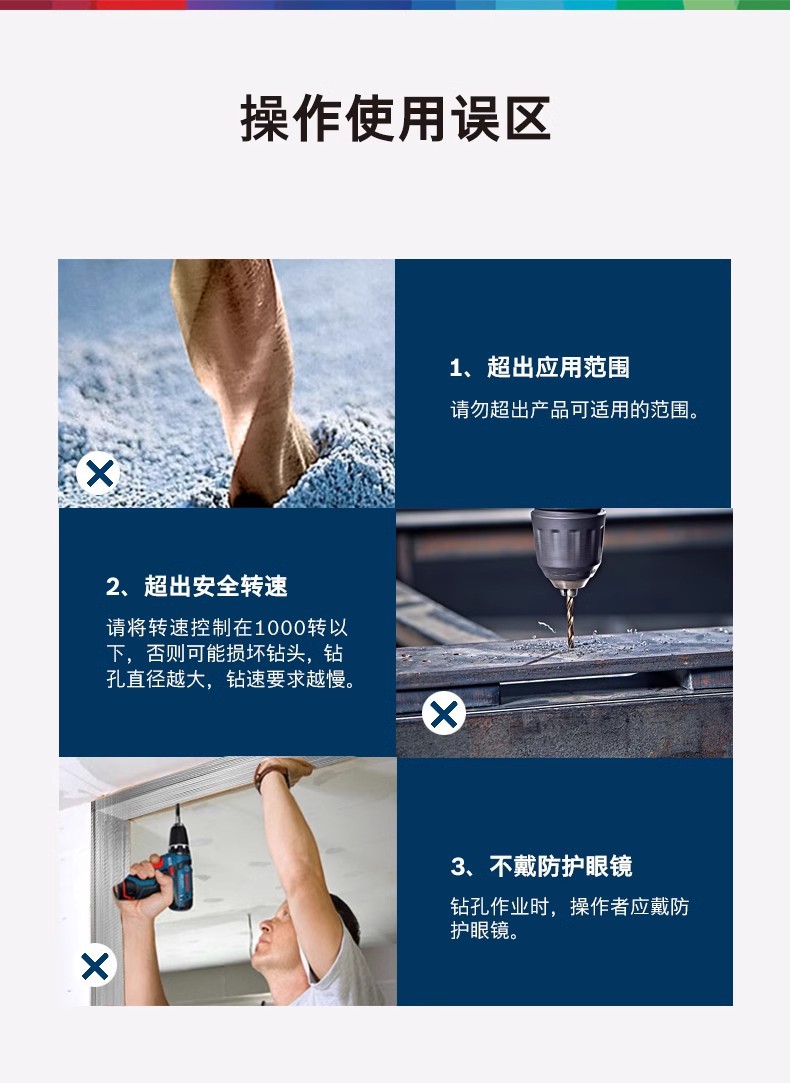 操作使用误区

1、超出应用范围
请勿超出产品可适用的范围。

2、超出安全转速
请将转速控制在1000转以下，否则可能损坏钻头，钻孔直径越大，钻速要求越慢。

3、不戴防护眼镜
钻孔作业时，操作者应戴防护眼镜。