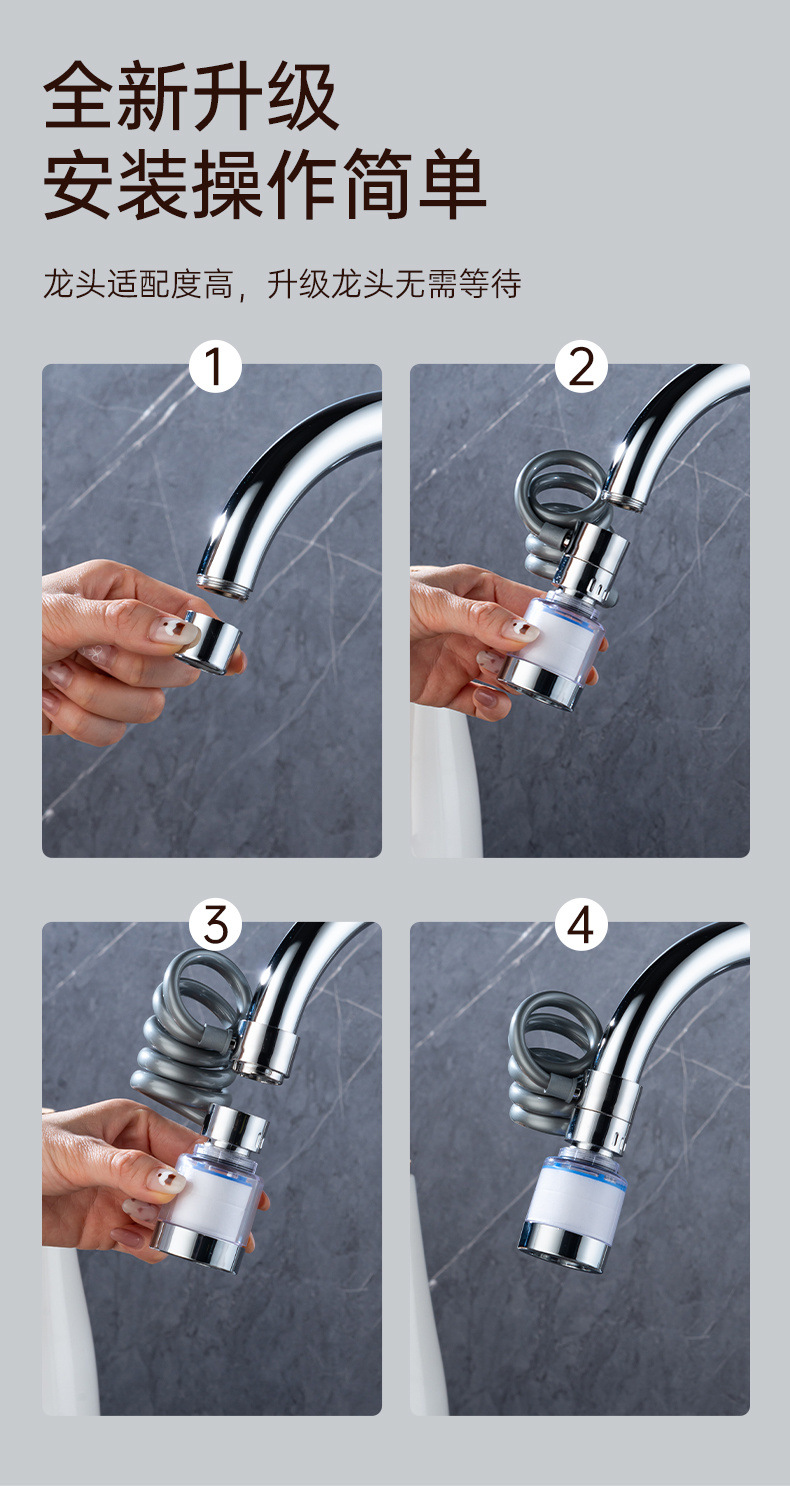 全新升级
安装操作简单

龙头适配度高，升级龙头无需等待

1

2

3

4