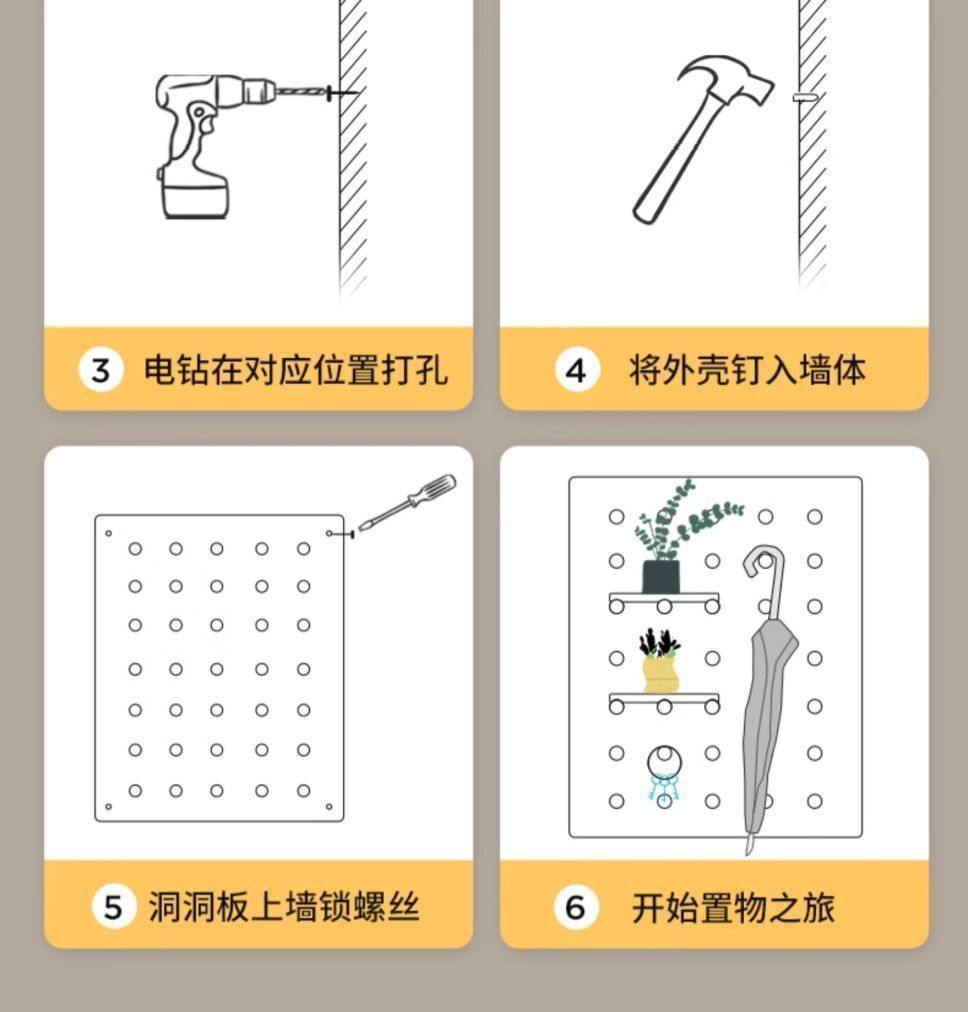 3 电钻在对应位置打孔

4 将外壳钉入墙体

5 洞洞板上墙锁螺丝

6 开始置物之旅