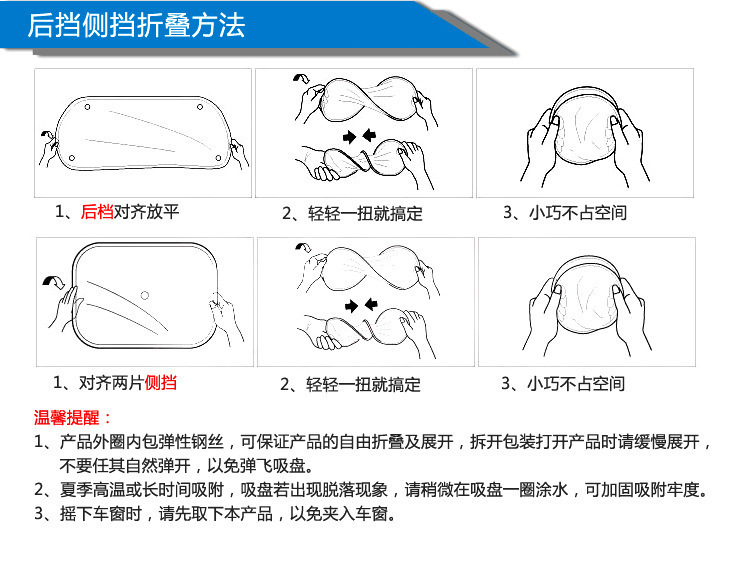 后挡侧挡折叠方法

1、后档对齐放平

2、轻轻一扭就搞定

3、小巧不占空间

1、对齐两片侧挡

2、轻轻一扭就搞定

3、小巧不占空间

温馨提醒：

1、产品外圈内包弹性钢丝，可保证产品的自由折叠及展开，拆开包装打开产品时请缓慢展开，不要任其自然弹开，以免弹飞吸盘。

2、夏季高温或长时间吸附，吸盘若出现脱落现象，请稍微在吸盘一圈涂水，可加固吸附牢度。

3、摇下车窗时，请先取下本产品，以免夹入车窗。