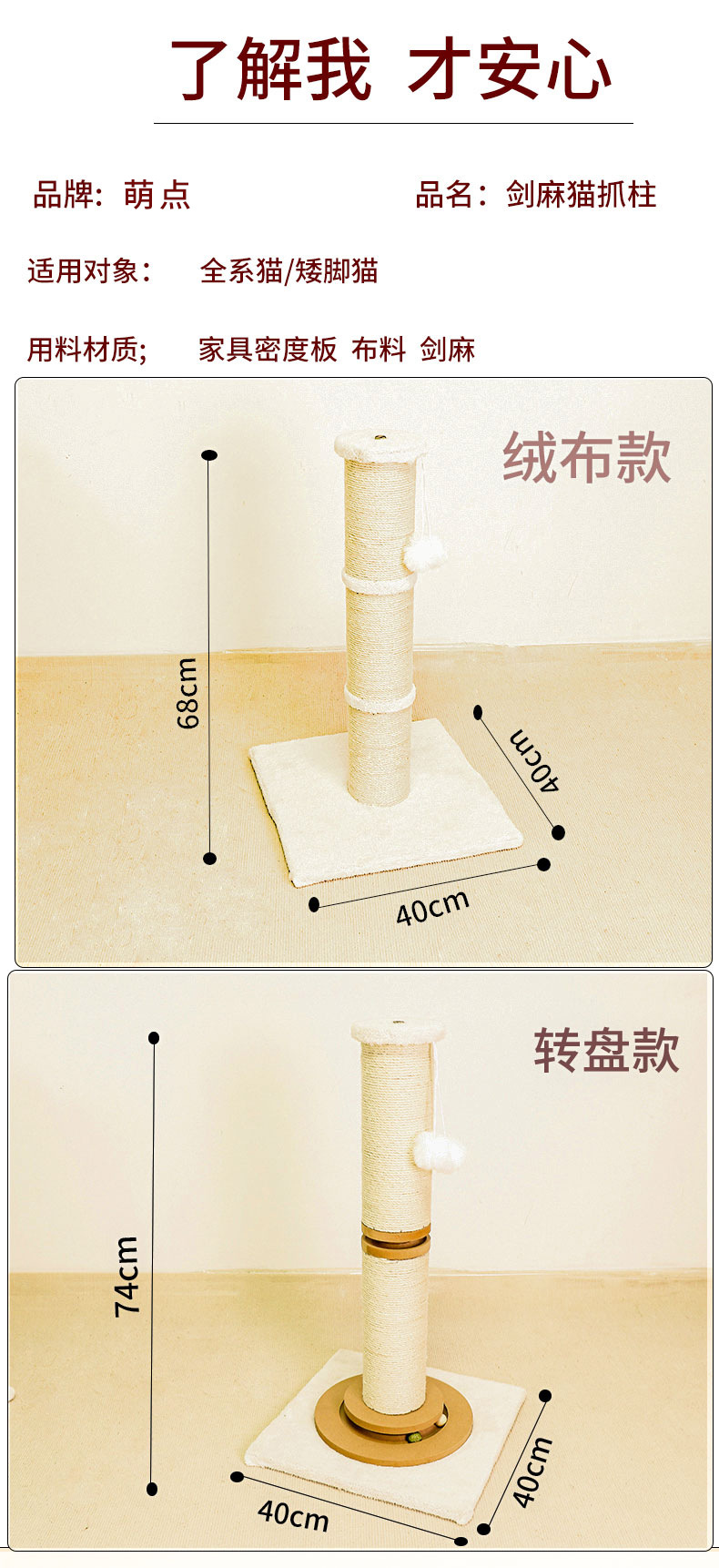 了解我 才安心

品牌：萌点

品名：剑麻猫抓柱

适用对象： 全系猫/矮脚猫

用料材质; 家具密度板 布料 剑麻

绒布款

68cm

40cm

40cm

转盘款

74cm

40cm

40cm