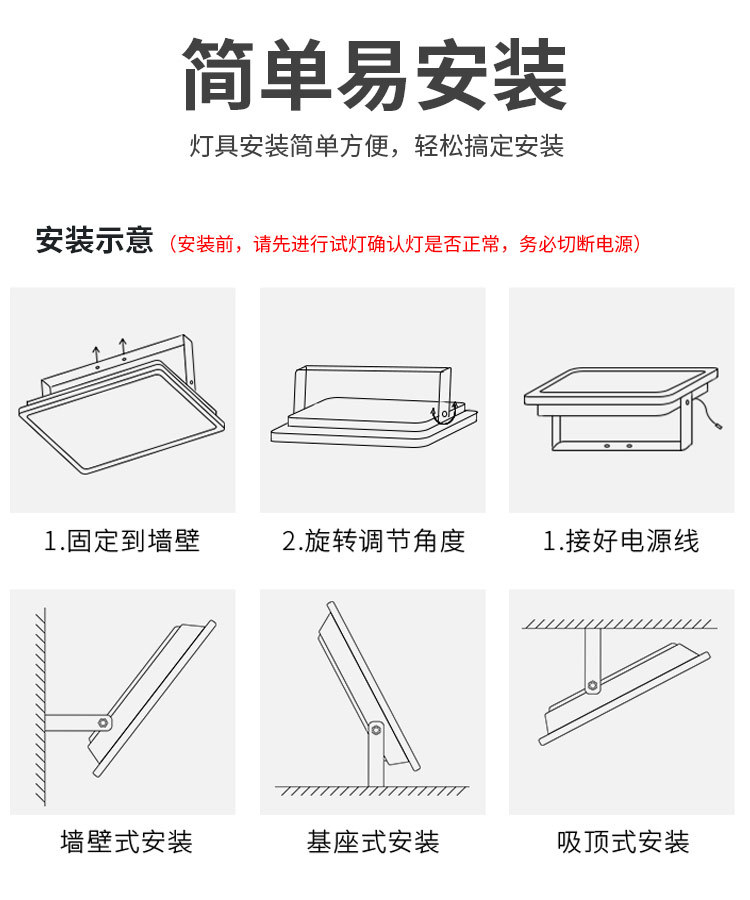 简单易安装

灯具安装简单方便，轻松搞定安装

安装示意（安装前，请先进行试灯确认灯是否正常，务必切断电源）

1.固定到墙壁

2.旋转调节角度

1.接好电源线

墙壁式安装

基座式安装

吸顶式安装