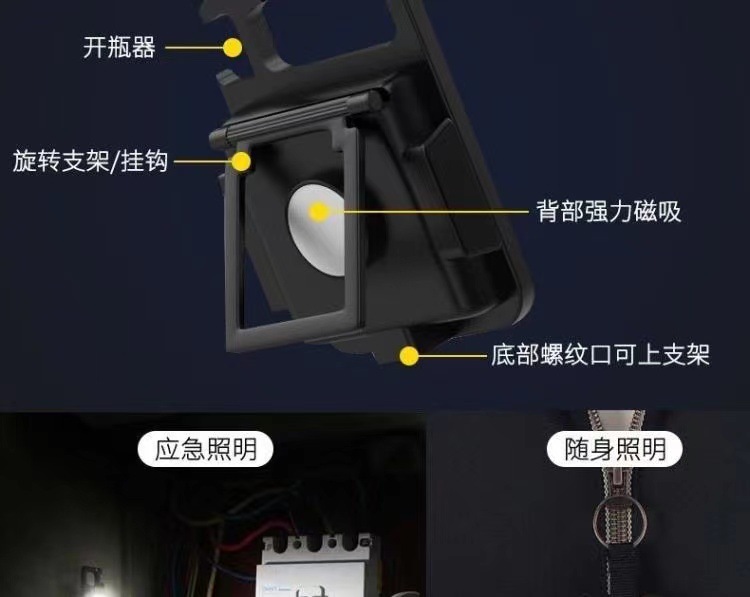 开瓶器

旋转支架/挂钩

背部强力磁吸

底部螺纹口可上支架

应急照明

随身照明