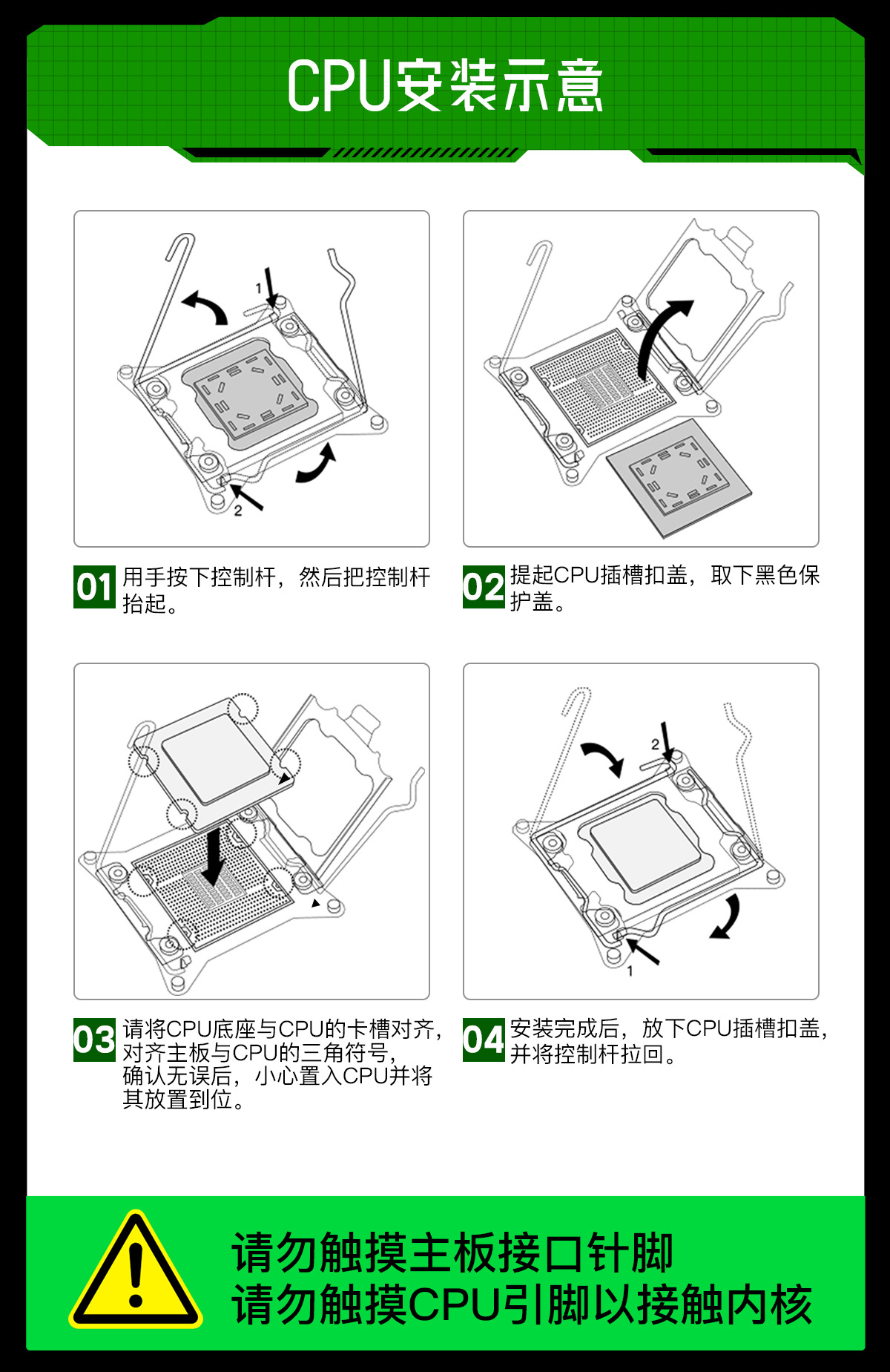 CPU安装示意

1

2

01 用手按下控制杆，然后把控制杆抬起。

02 提起CPU插槽扣盖，取下黑色保护盖。

2

1

03 请将CPU底座与CPU的卡槽对齐，对齐主板与CPU的三角符号，确认无误后，小心置入CPU并将其放置到位。

04 安装完成后，放下CPU插槽扣盖，并将控制杆拉回。

请勿触摸主板接口针脚
请勿触摸CPU引脚以接触内核