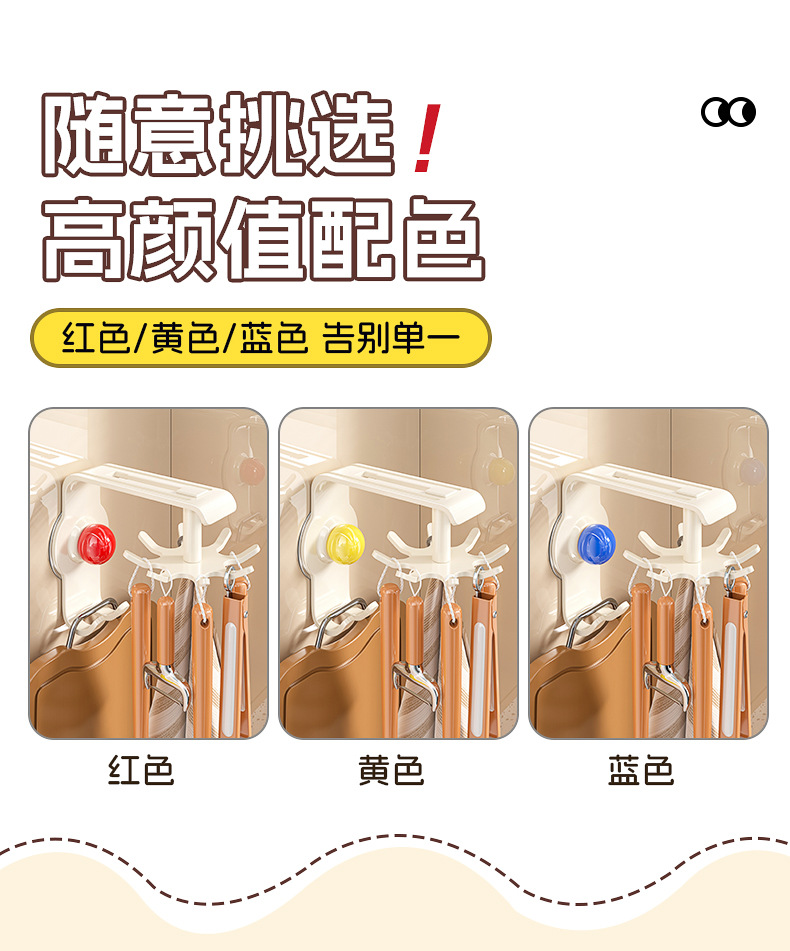 随意挑选！
高颜值配色

红色/黄色/蓝色 告别单一

红色

黄色

蓝色