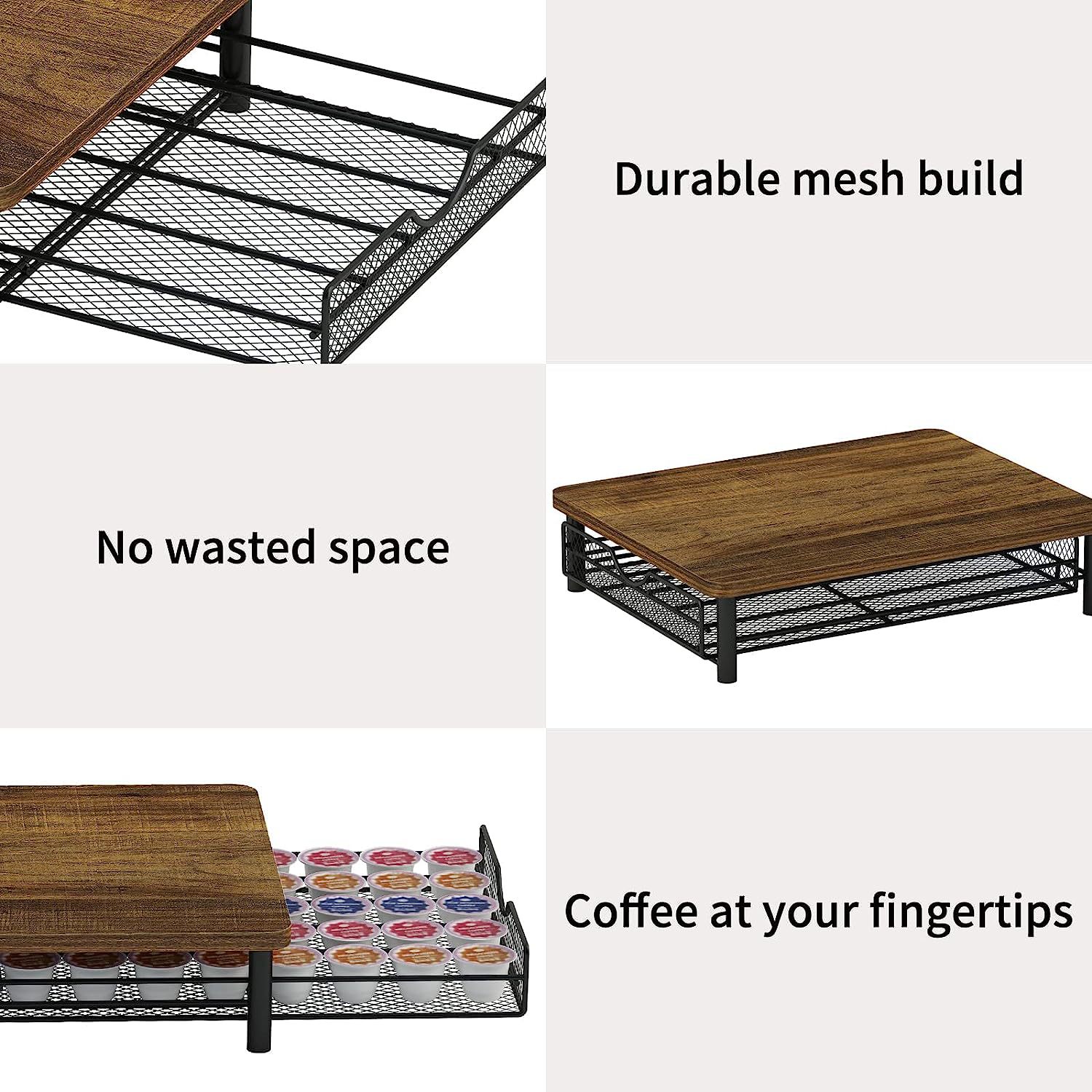 Durable mesh build

No wasted space

Coffee at your fingertips