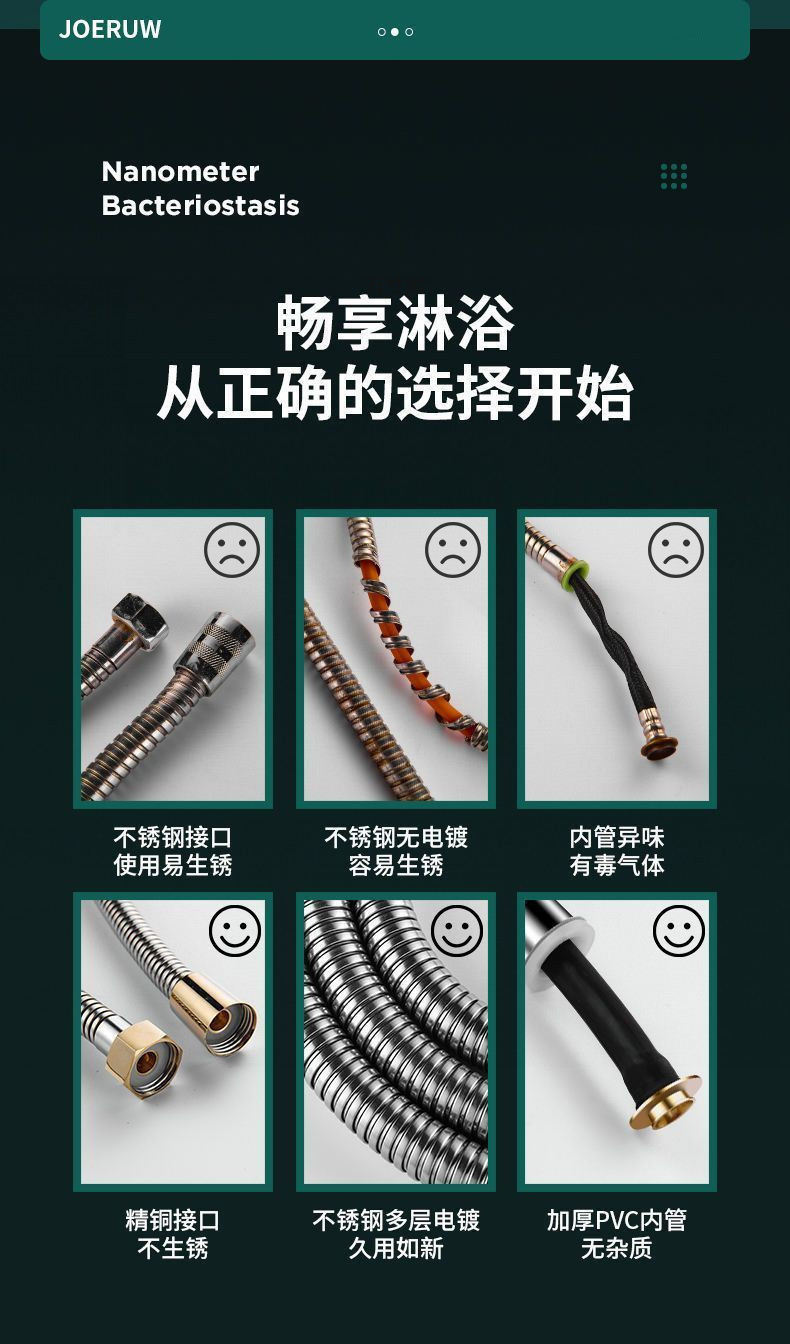 JOERUW

Nanometer Bacteriostasis

畅享淋浴
从正确的选择开始

不锈钢接口
使用易生锈

不锈钢无电镀
容易生锈

内管异味
有毒气体

精铜接口
不生锈

不锈钢多层电镀
久用如新

加厚PVC内管
无杂质