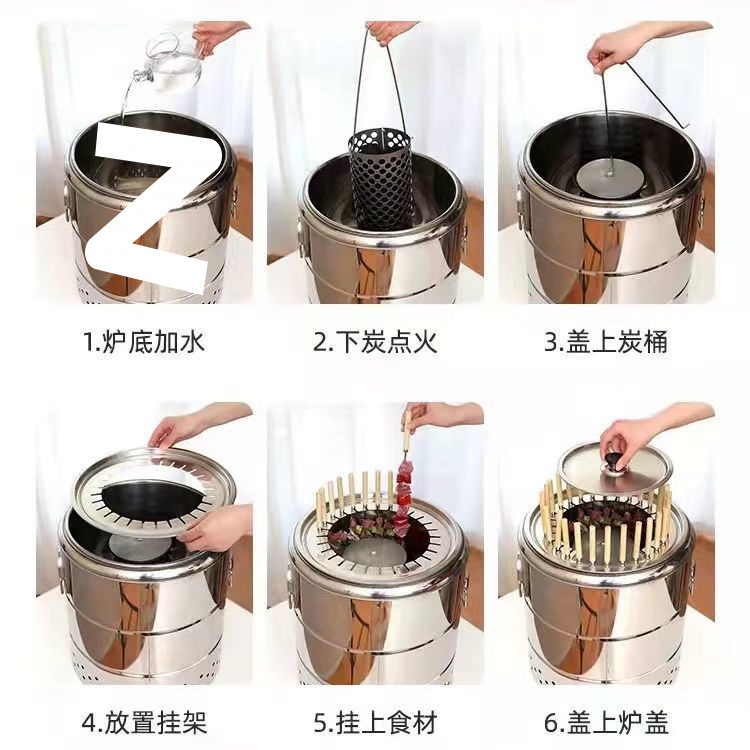 Z

1.炉底加水

2.下炭点火

3.盖上炭桶

4.放置挂架

5.挂上食材

6.盖上炉盖