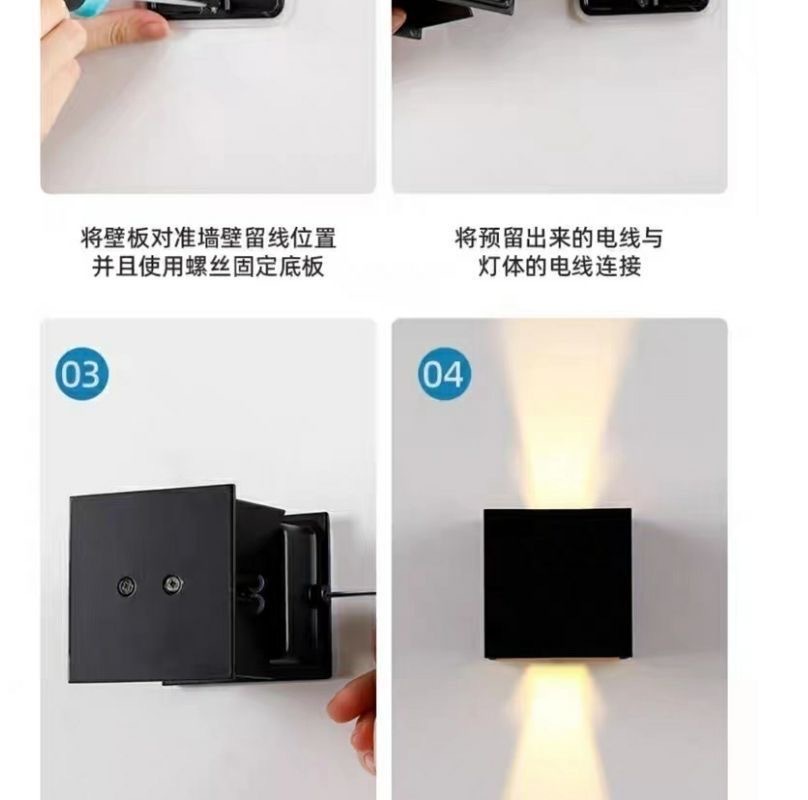 将壁板对准墙壁留线位置
并且使用螺丝固定底板

将预留出来的电线与
灯体的电线连接

03

04