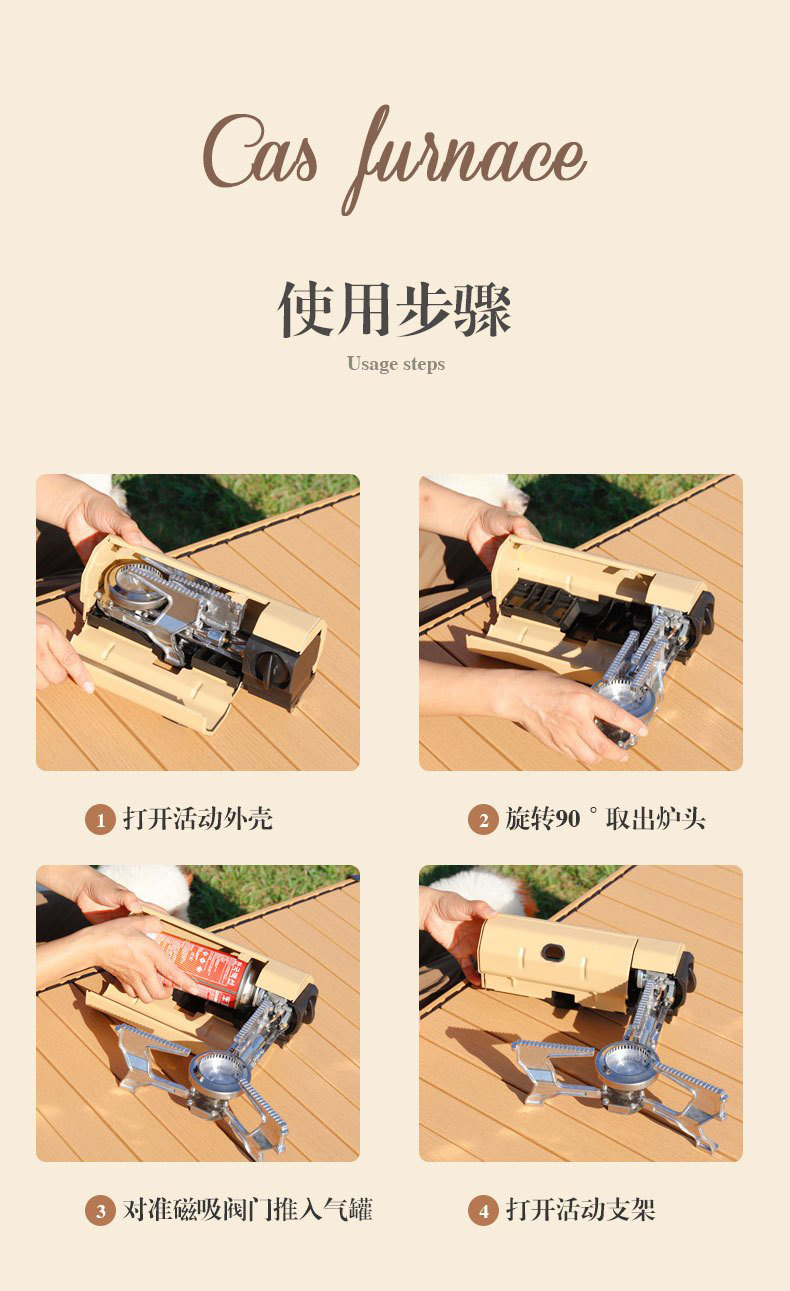 Cas furnace

使用步骤

Usage steps

1 打开活动外壳

2 旋转90° 取出炉头

3 对准磁吸阀门推入气罐

4 打开活动支架