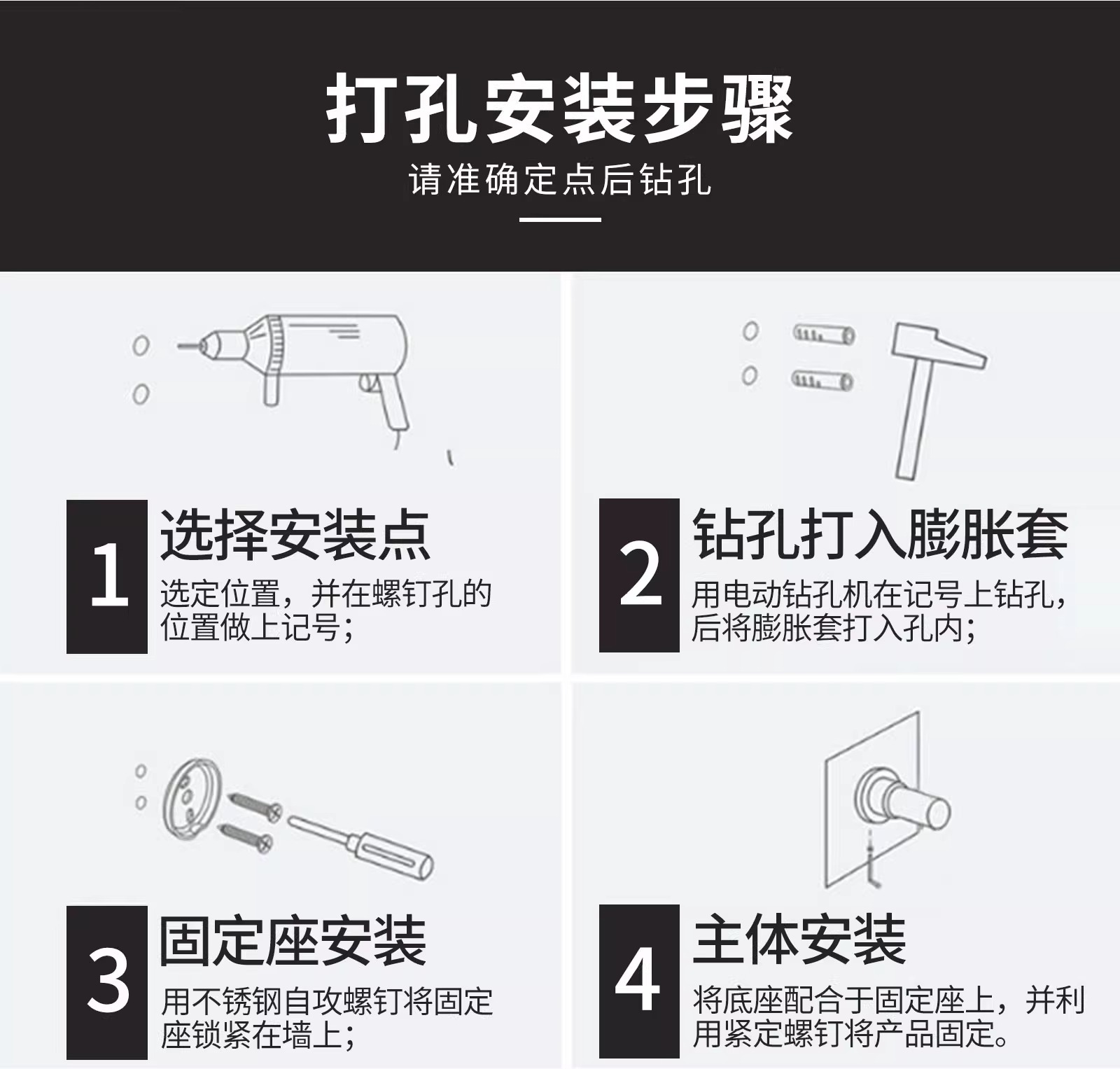 打孔安装步骤
请准确定点后钻孔

1
选择安装点
选定位置，并在螺钉孔的位置做上记号；

2
钻孔打入膨胀套
用电动钻孔机在记号上钻孔，后将膨胀套打入孔内；

3
固定座安装
用不锈钢自攻螺钉将固定座锁紧在墙上；

4
主体安装
将底座配合于固定座上，并利用紧定螺钉将产品固定。