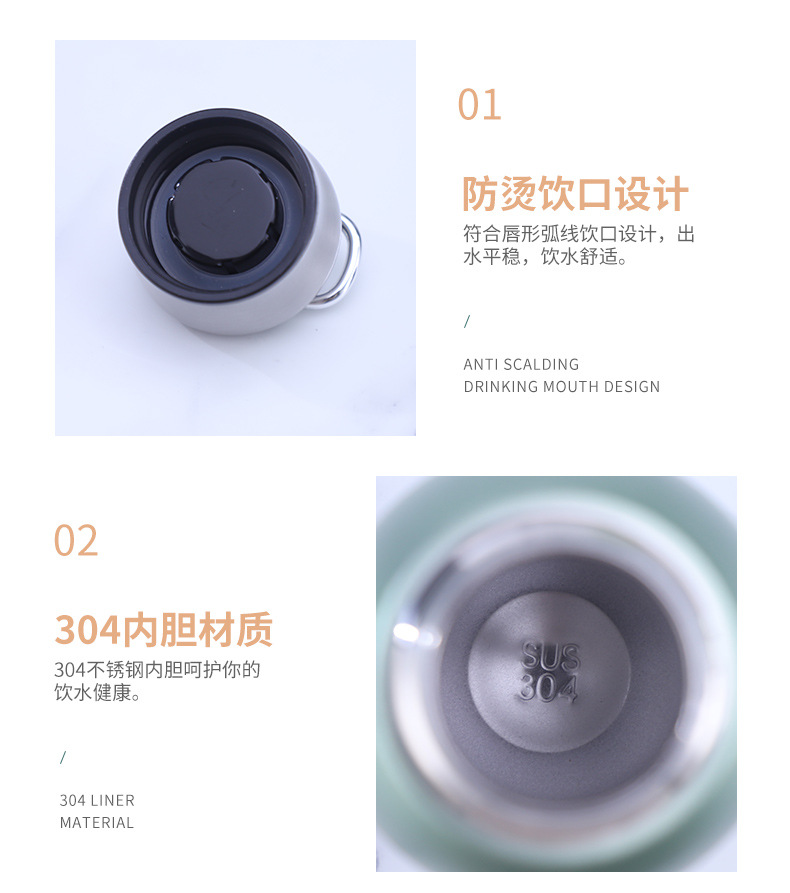 01

防烫饮口设计

符合唇形弧线饮口设计，出水平稳，饮水舒适。

/

ANTI SCALDING
DRINKING MOUTH DESIGN

02

304内胆材质

304不锈钢内胆呵护你的饮水健康。

/

304 LINER
MATERIAL

SUS
304