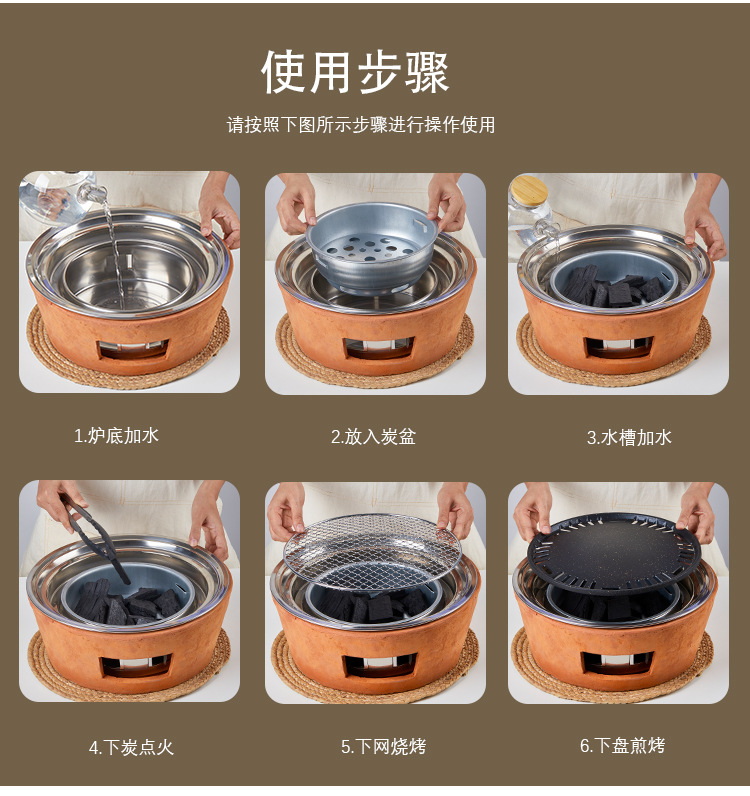 使用步骤

请按照下图所示步骤进行操作使用

1.炉底加水

2.放入炭盆

3.水槽加水

4.下炭点火

5.下网烧烤

6.下盘煎烤