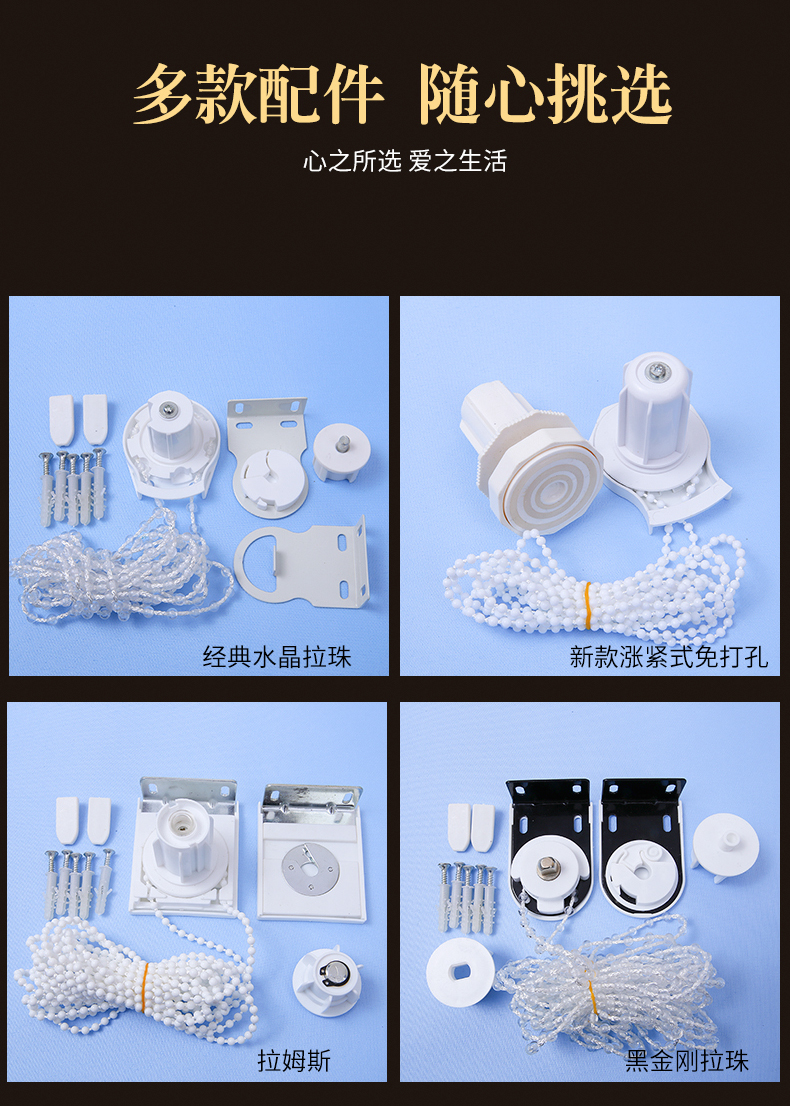 多款配件 随心挑选

心之所选 爱之生活

经典水晶拉珠

新款涨紧式免打孔

拉姆斯

黑金刚拉珠