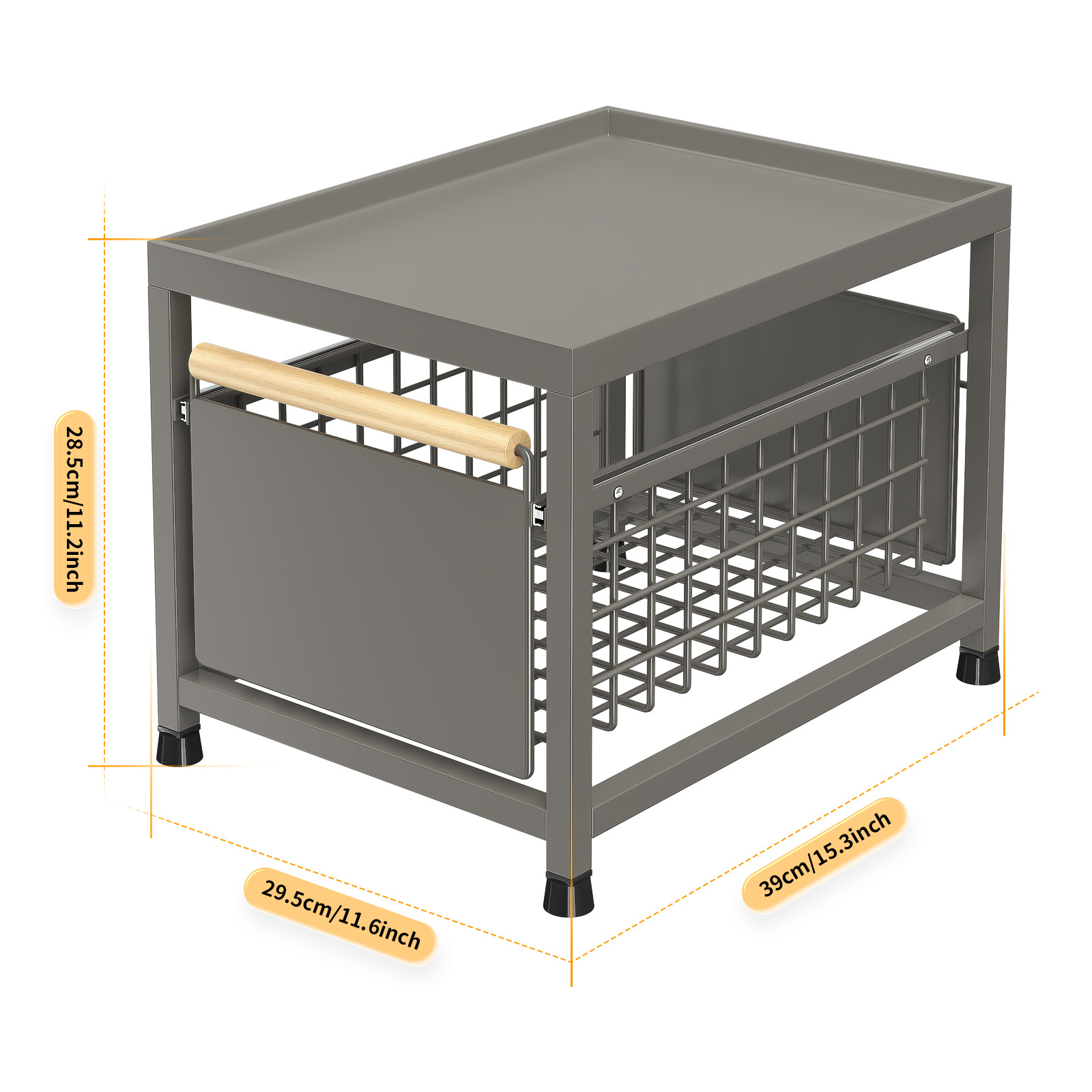 28.5cm/11.2inch

29.5cm/11.6inch

39cm/15.3inch