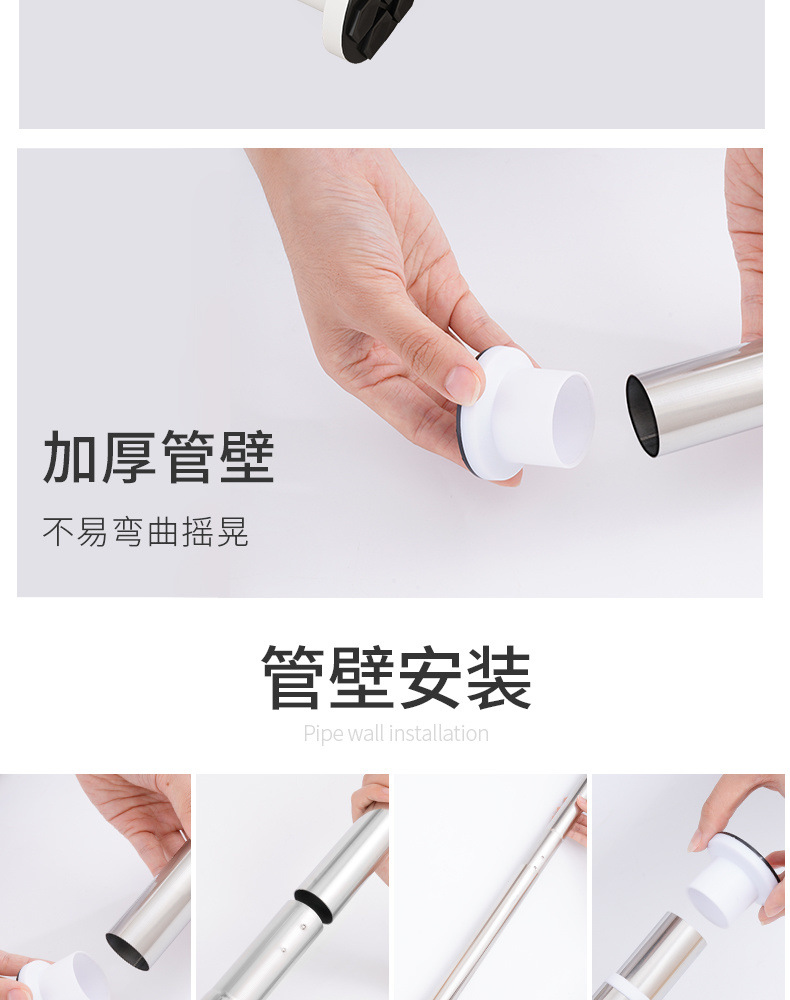 加厚管壁

不易弯曲摇晃

管壁安装

Pipe wall installation