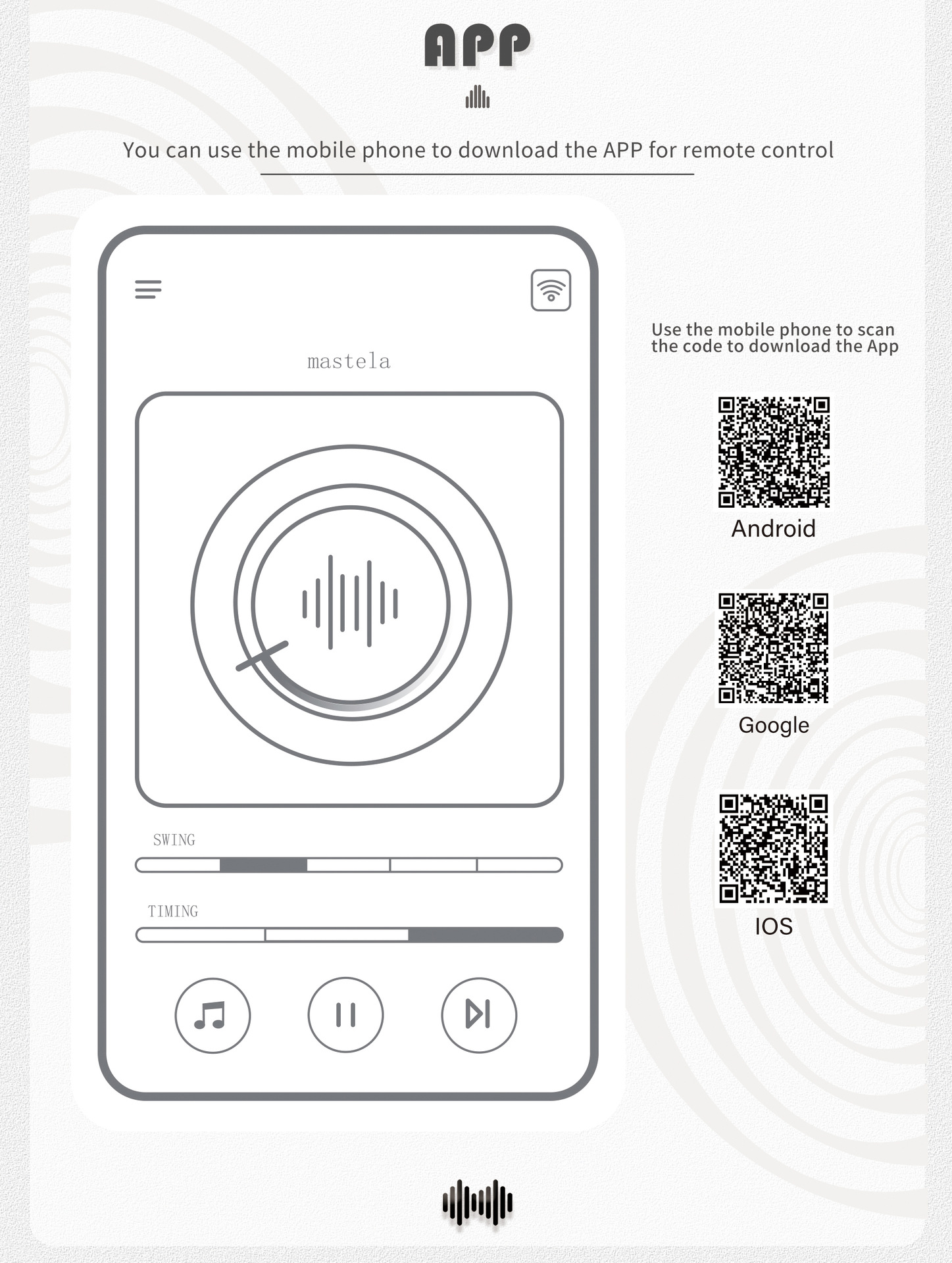 APP

You can use the mobile phone to download the APP for remote control

mastela

SWING

TIMING

Use the mobile phone to scan the code to download the App

Android

Google

IOS