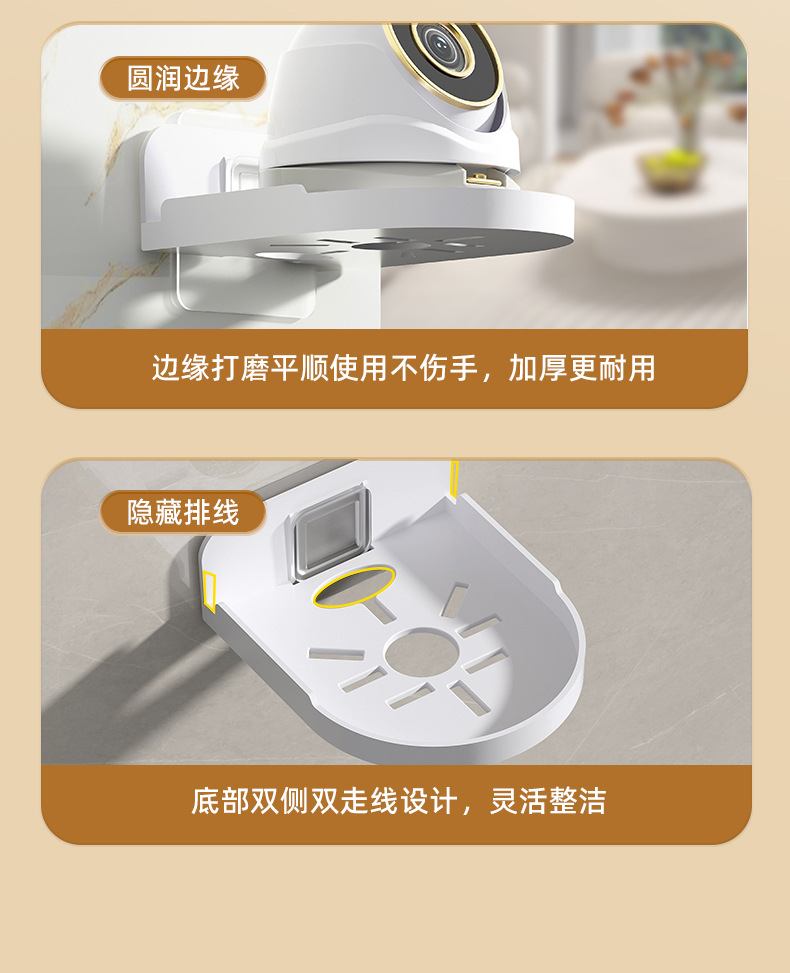 圆润边缘

边缘打磨平顺使用不伤手，加厚更耐用

隐藏排线

底部双侧双走线设计，灵活整洁