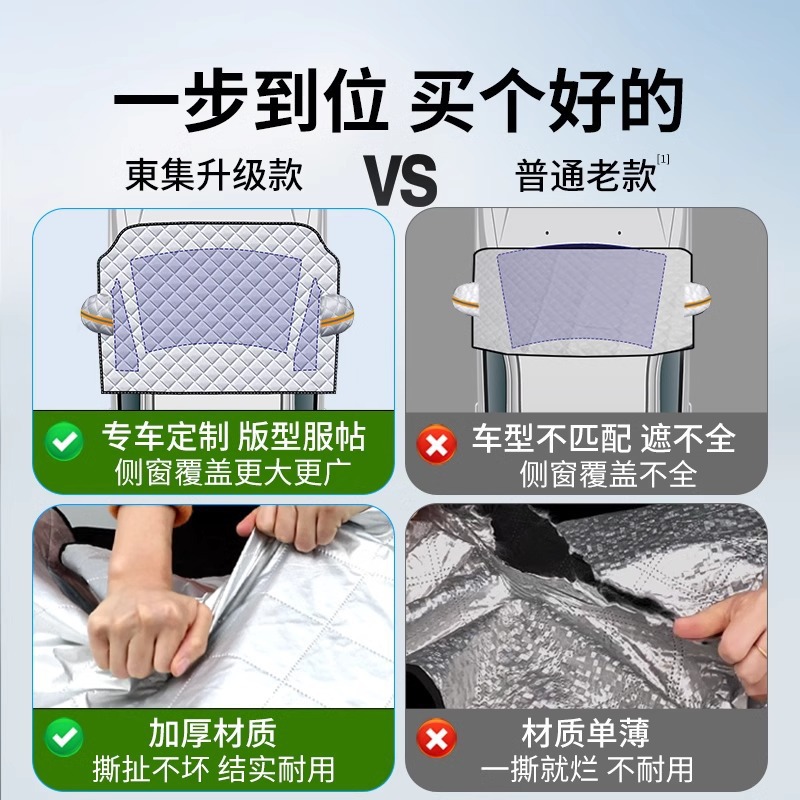 一步到位 买个好的

東集升级款 VS 普通老款[1]

专车定制 版型服帖
侧窗覆盖更大更广

车型不匹配 遮不全
侧窗覆盖不全

加厚材质
撕扯不坏 结实耐用

材质单薄
一撕就烂 不耐用