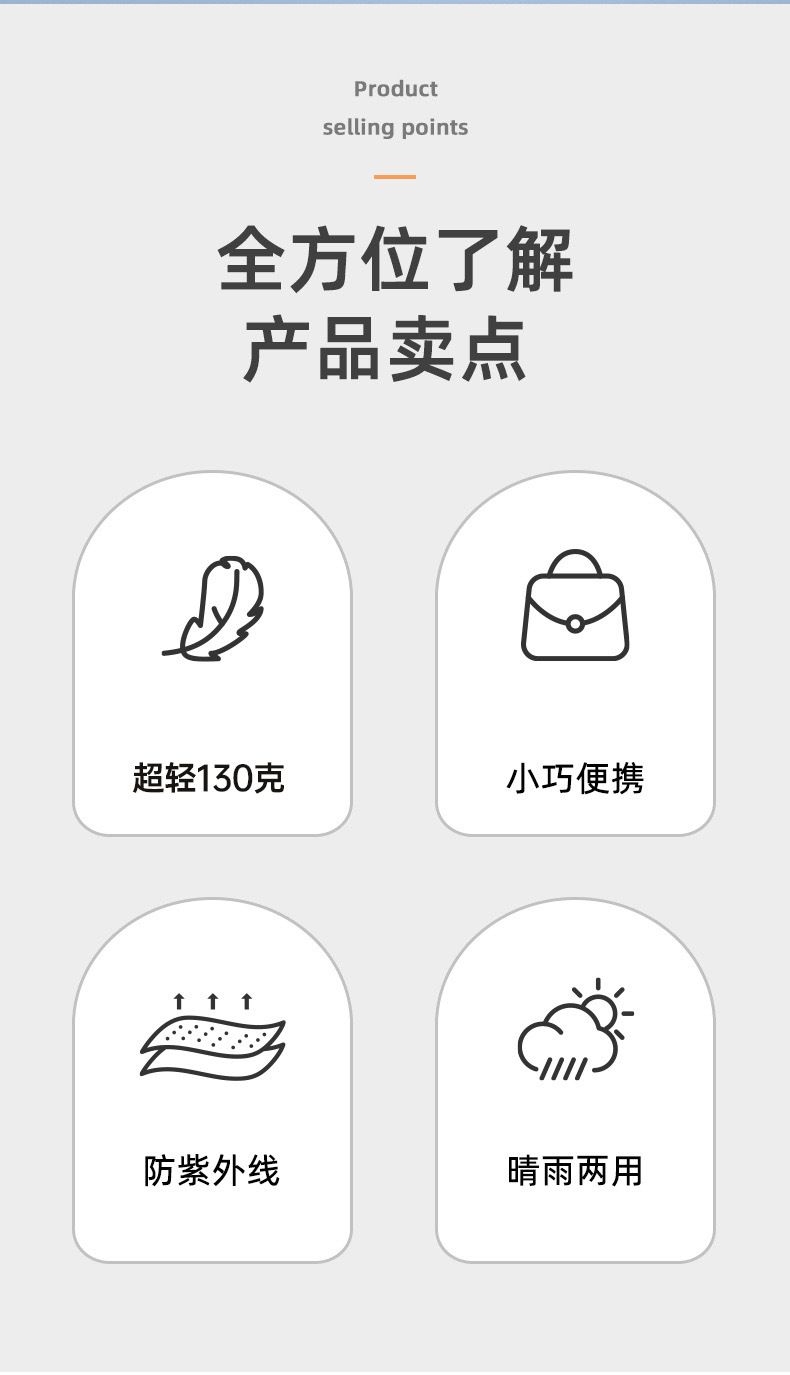 Product
selling points

全方位了解
产品卖点

超轻130克

小巧便携

防紫外线

晴雨两用