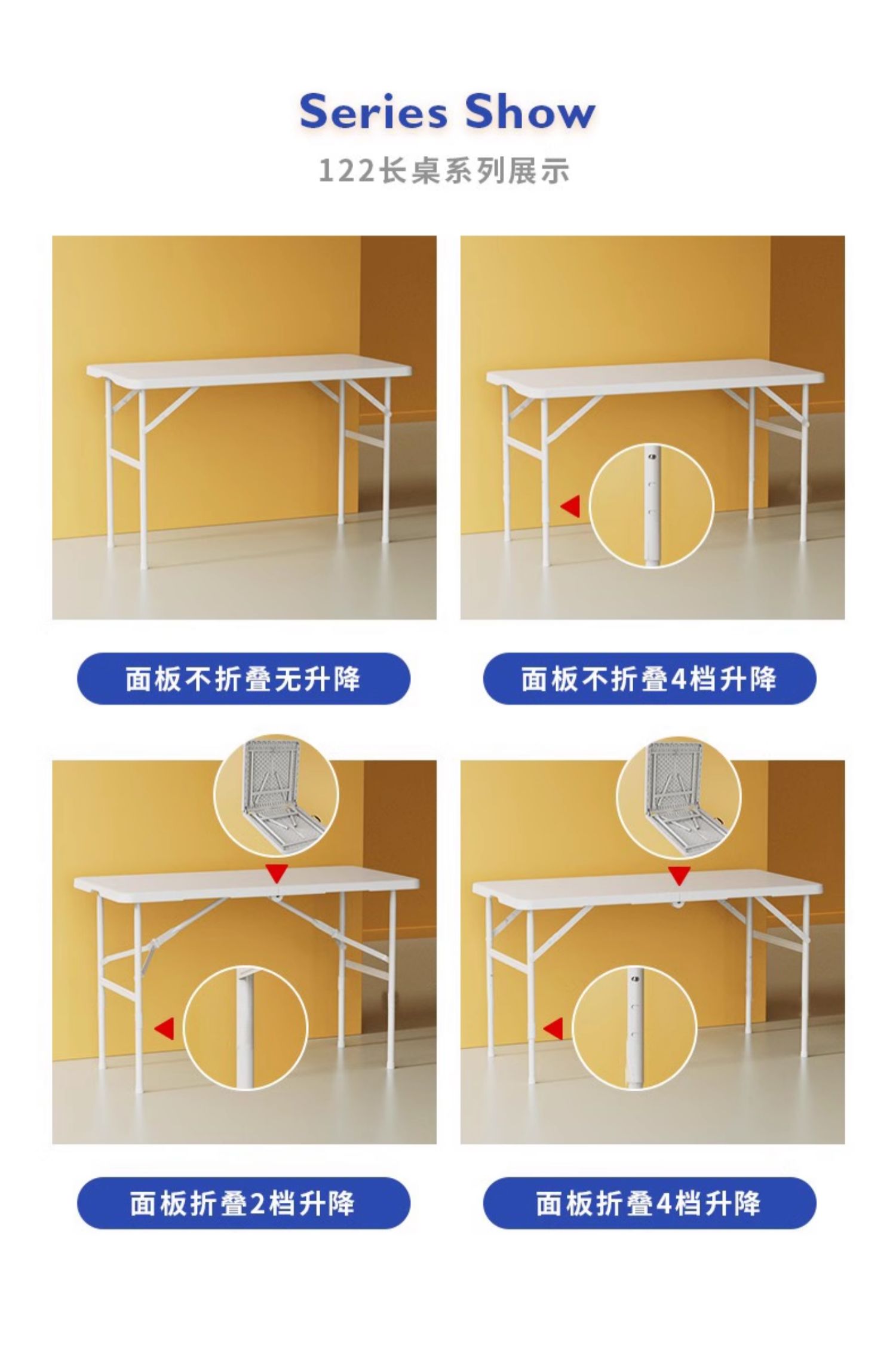 Series Show

122长桌系列展示

面板不折叠无升降

面板不折叠4档升降

面板折叠2档升降

面板折叠4档升降