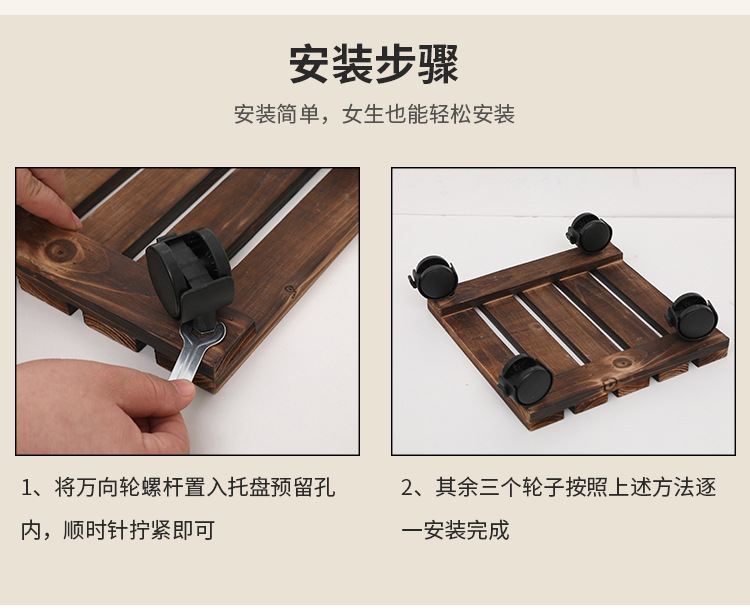 安装步骤

安装简单，女生也能轻松安装

1、将万向轮螺杆置入托盘预留孔内，顺时针拧紧即可

2、其余三个轮子按照上述方法逐一安装完成