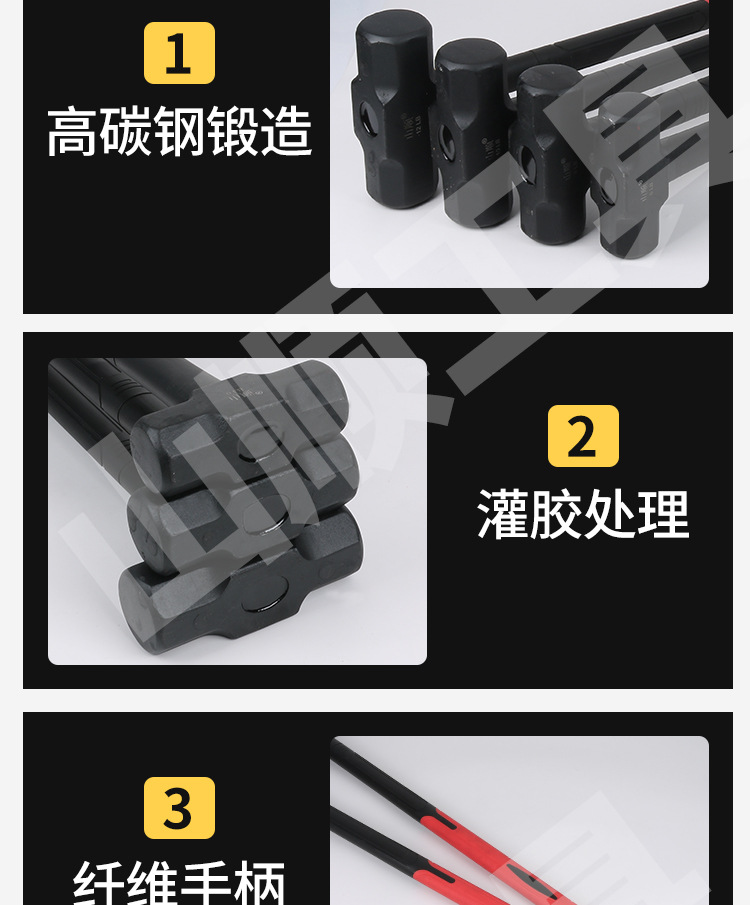 1
高碳钢锻造

2
灌胶处理

3
纤维手柄