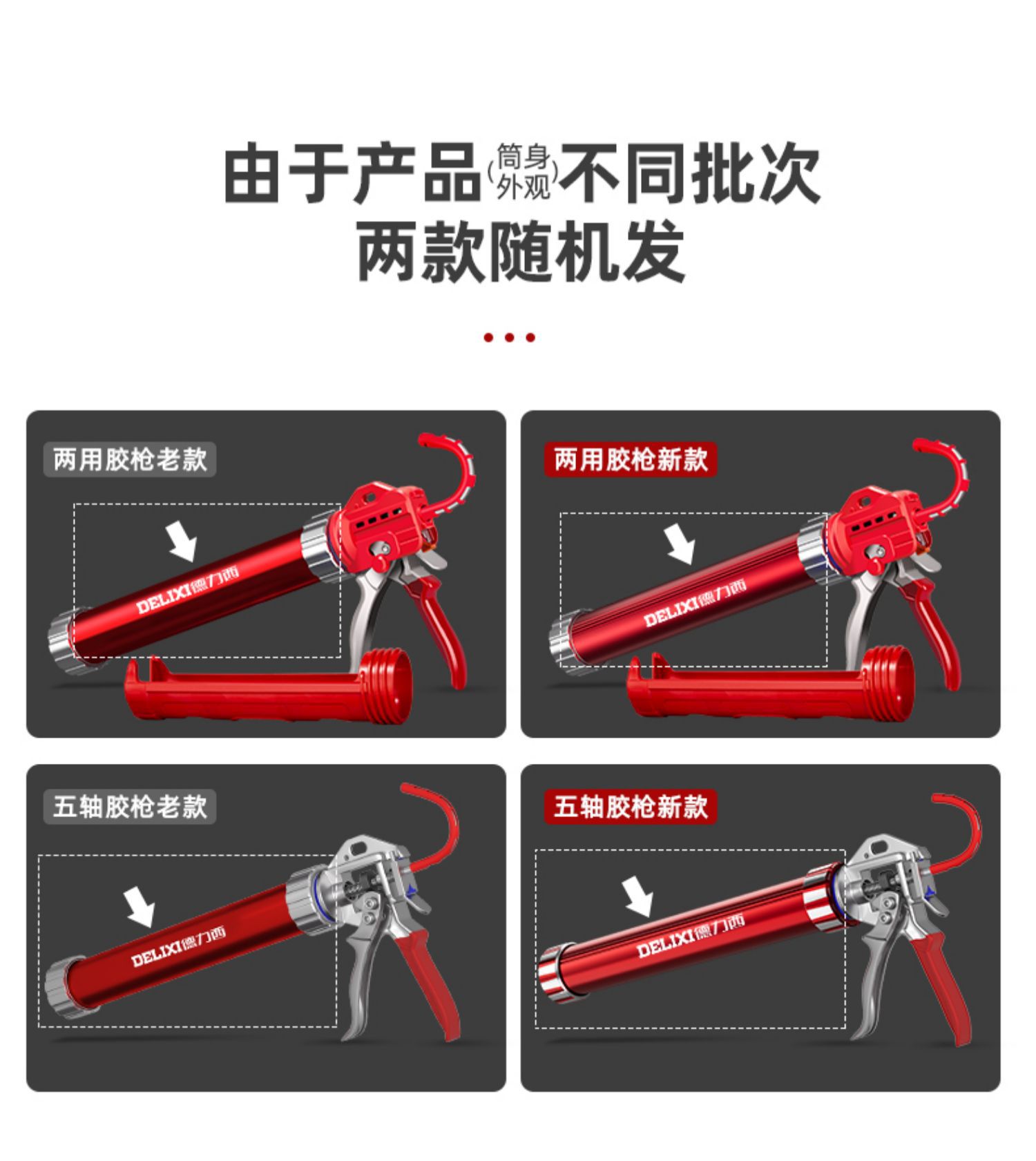 由于产品(筒身外观)不同批次
两款随机发

两用胶枪老款

DELIXI德力西

两用胶枪新款

DELIXI德力西

五轴胶枪老款

DELIXI德力西

五轴胶枪新款

DELIXI德力西