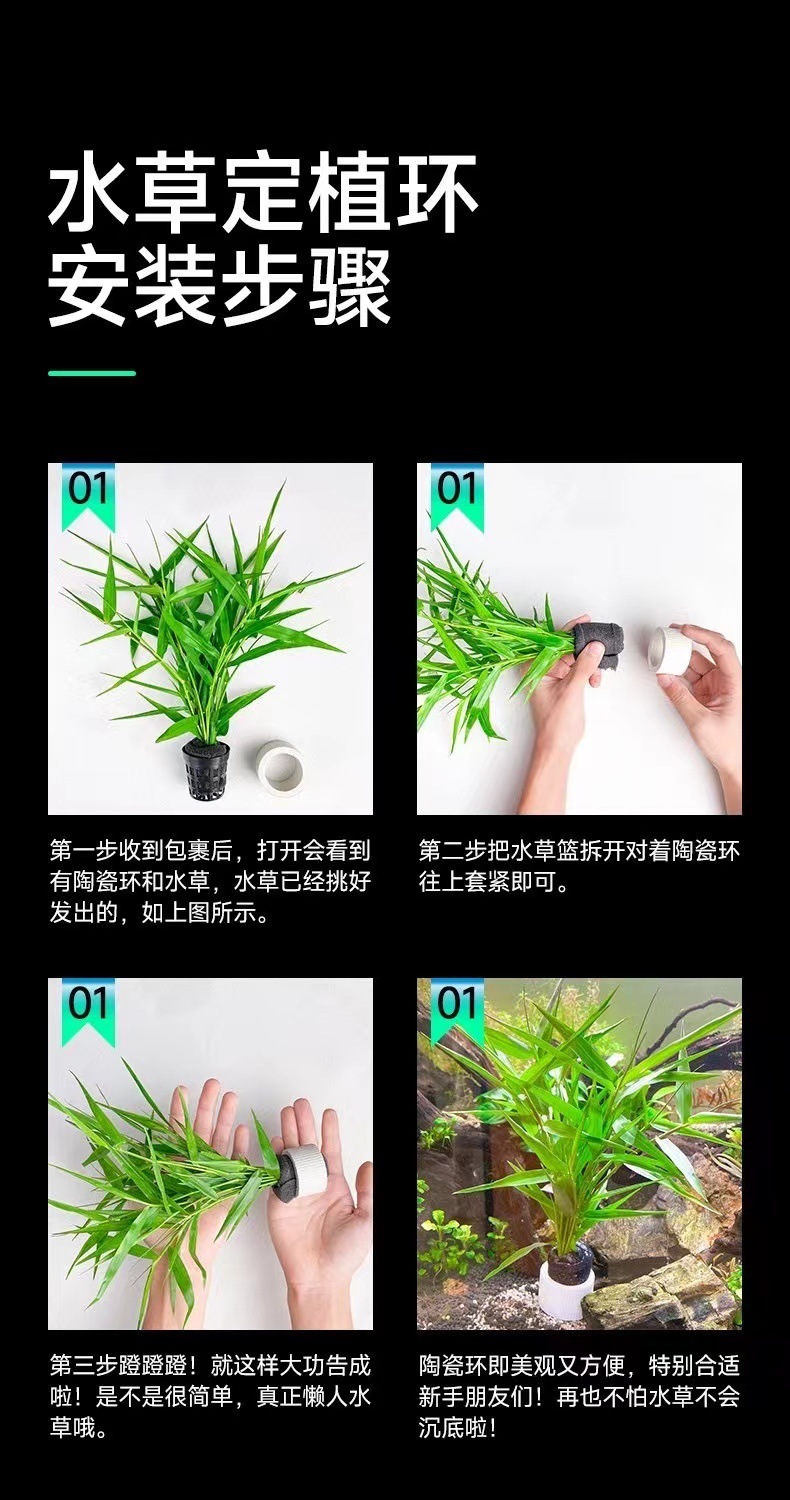 水草定植环
安装步骤

01

第一步收到包裹后，打开会看到有陶瓷环和水草，水草已经挑好发出的，如上图所示。

01

第二步把水草篮拆开对着陶瓷环往上套紧即可。

01

第三步蹬蹬蹬！就这样大功告成啦！是不是很简单，真正懒人水草哦。

01

陶瓷环即美观又方便，特别合适新手朋友们！再也不怕水草不会沉底啦！