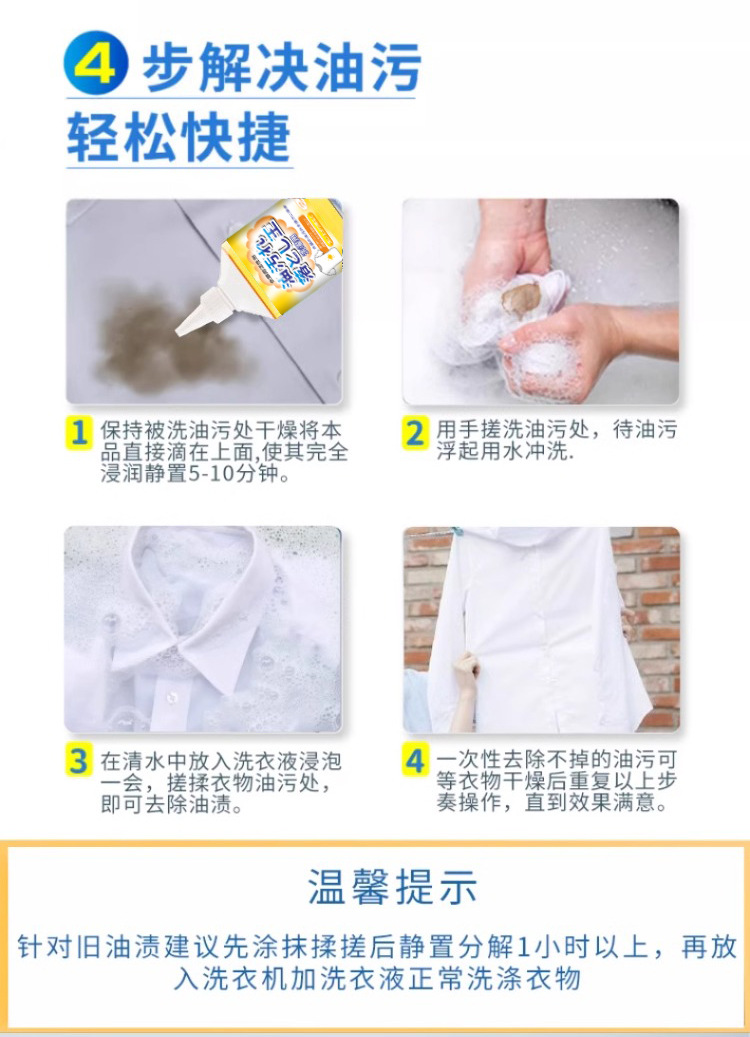 4 步解决油污
轻松快捷

1 保持被洗油污处干燥将本品直接滴在上面,使其完全浸润静置5-10分钟。

2 用手搓洗油污处，待油污浮起用水冲洗.

3 在清水中放入洗衣液浸泡一会，搓揉衣物油污处，即可去除油渍。

4 一次性去除不掉的油污可等衣物干燥后重复以上步奏操作，直到效果满意。

温馨提示

针对旧油渍建议先涂抹揉搓后静置分解1小时以上，再放入洗衣机加洗衣液正常洗涤衣物