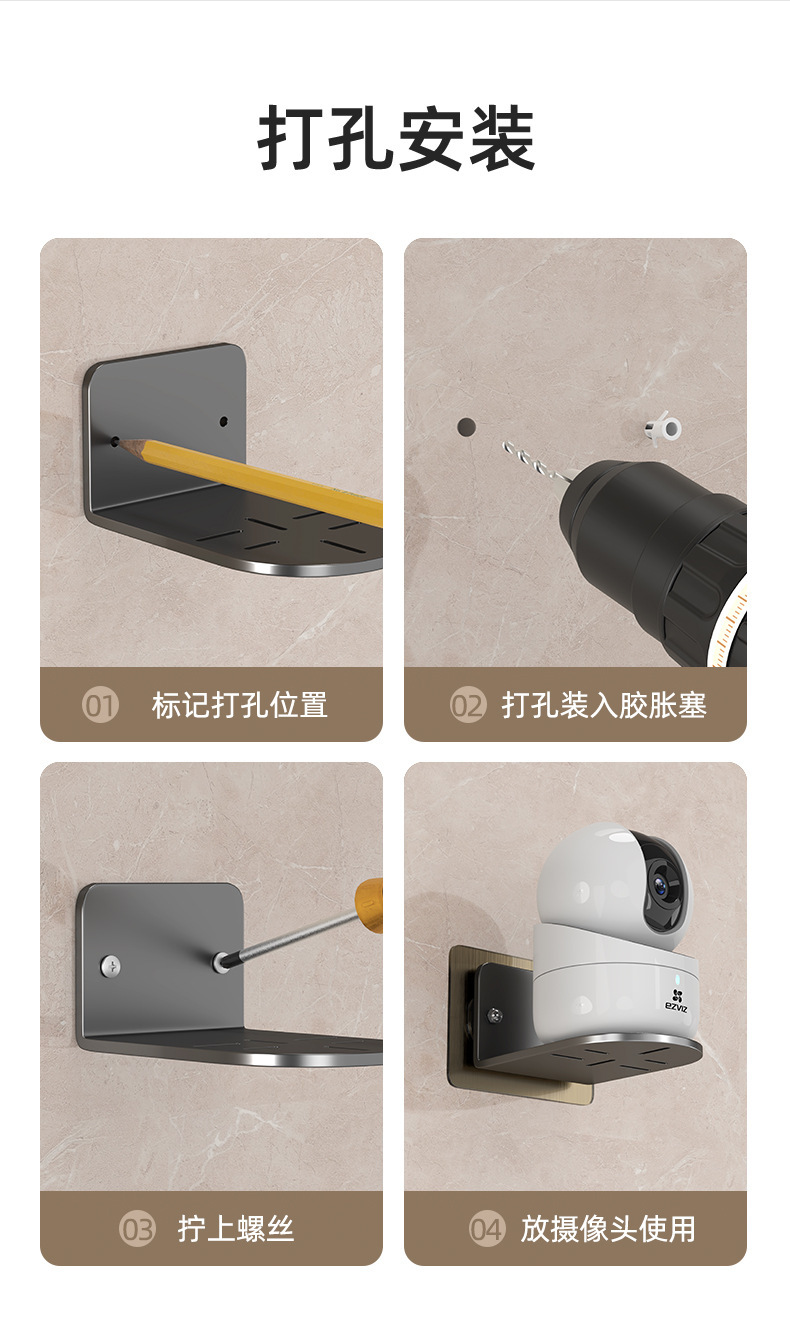 打孔安装

01 标记打孔位置

02 打孔装入胶胀塞

03 拧上螺丝

EZVIZ

04 放摄像头使用