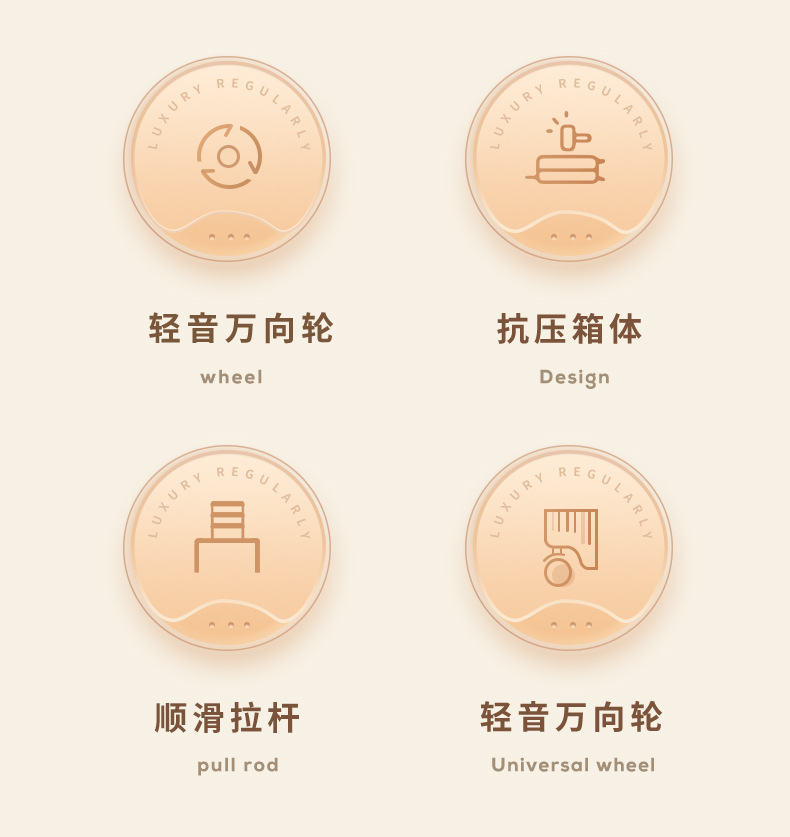 LUXURY REGULARLY

轻音万向轮

wheel

LUXURY REGULARLY

抗压箱体

Design

LUXURY REGULARLY

顺滑拉杆

pull rod

LUXURY REGULARLY

轻音万向轮

Universal wheel