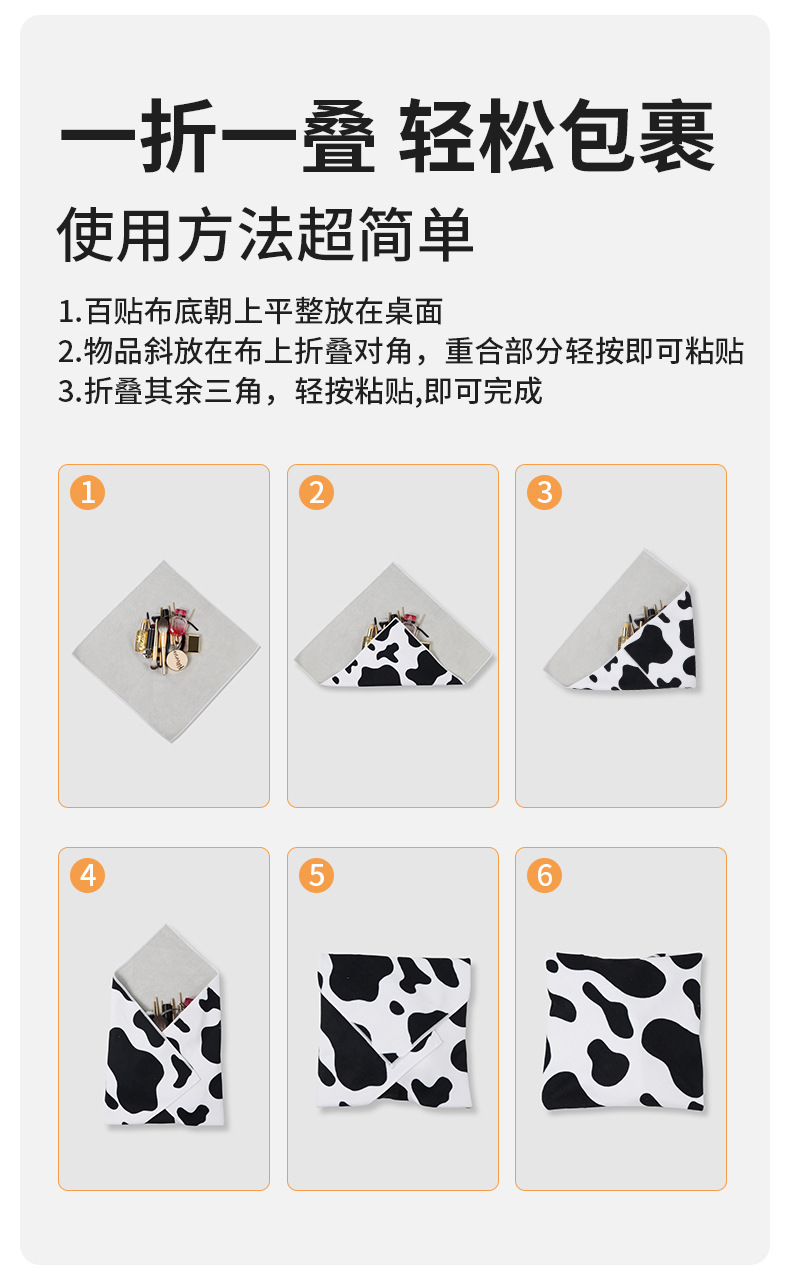 一折一叠 轻松包裹
使用方法超简单

1.百贴布底朝上平整放在桌面
2.物品斜放在布上折叠对角，重合部分轻按即可粘贴
3.折叠其余三角，轻按粘贴,即可完成

1

2

3

4

5

6