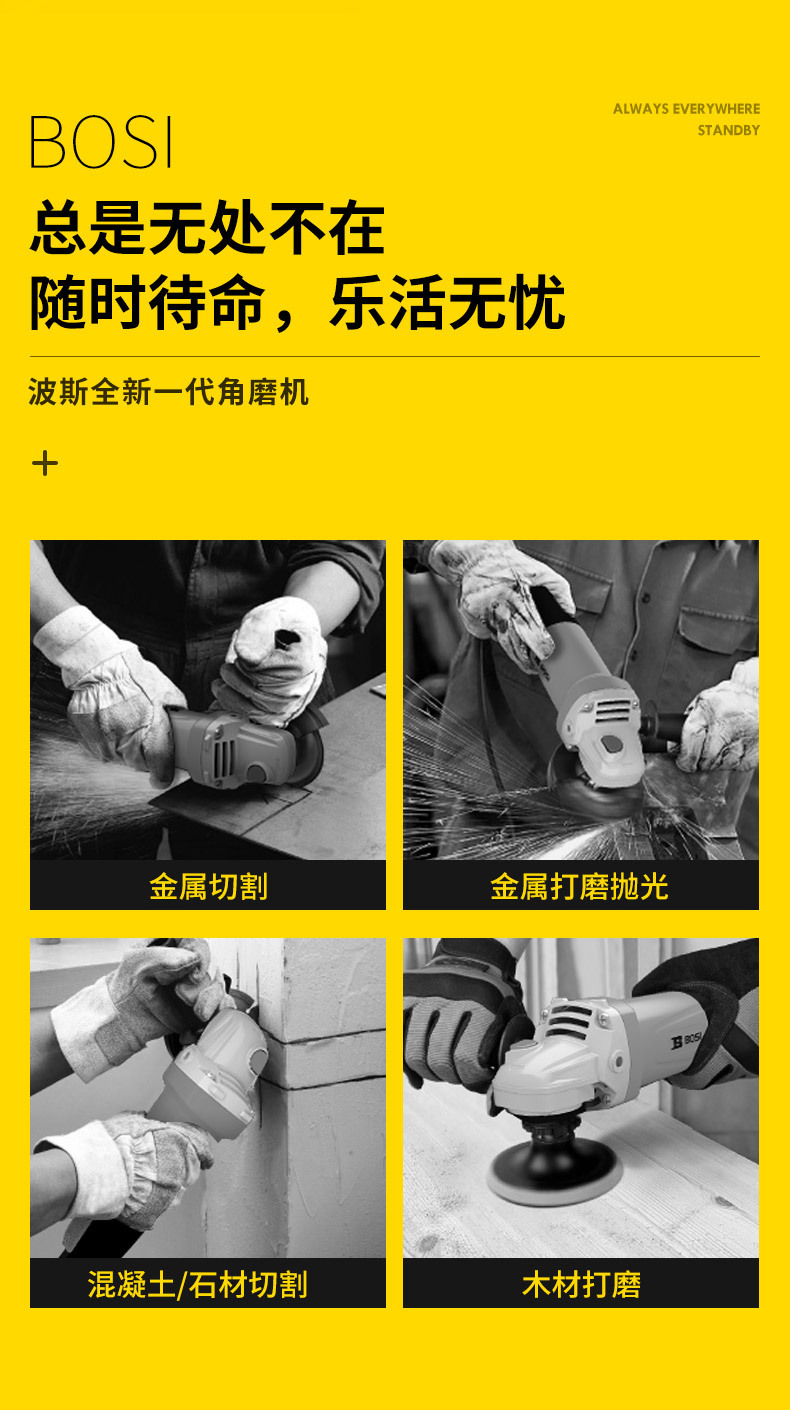 BOSI

ALWAYS EVERYWHERE
STANDBY

总是无处不在
随时待命，乐活无忧

波斯全新一代角磨机

+

金属切割

金属打磨抛光

混凝土/石材切割

BOSI

木材打磨