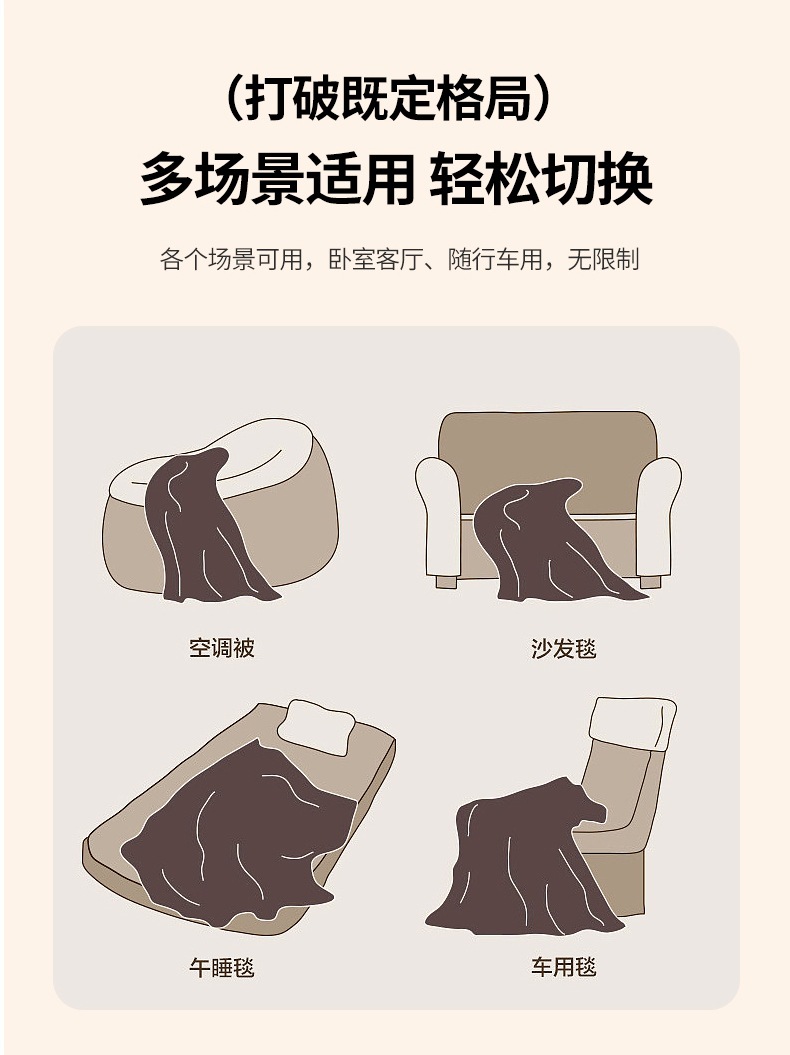 （打破既定格局）

多场景适用 轻松切换

各个场景可用，卧室客厅、随行车用，无限制

空调被

沙发毯

午睡毯

车用毯