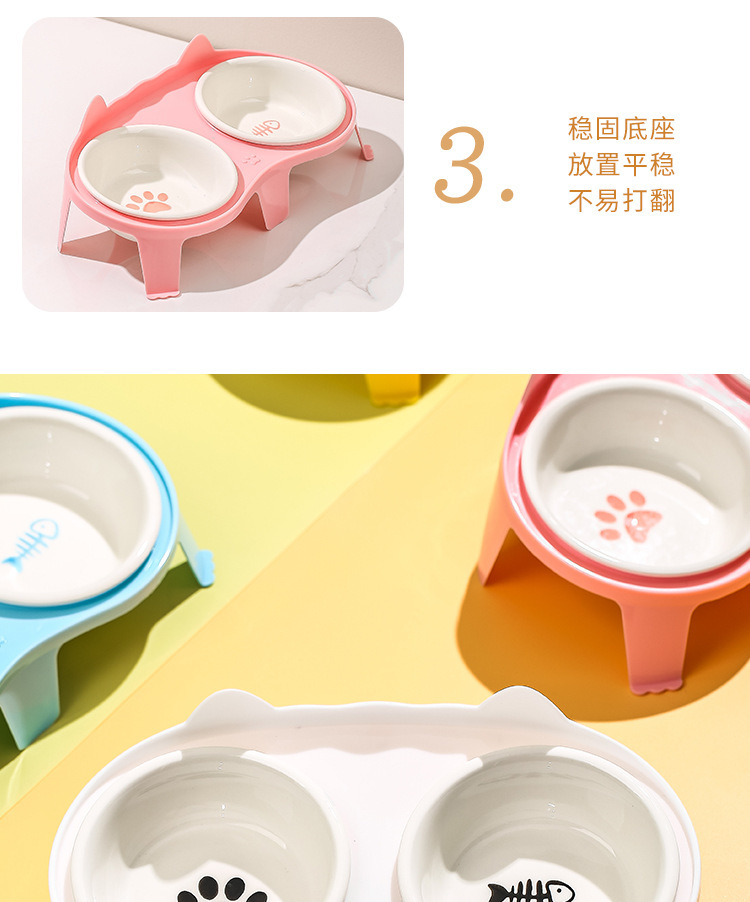 3.

稳固底座
放置平稳
不易打翻