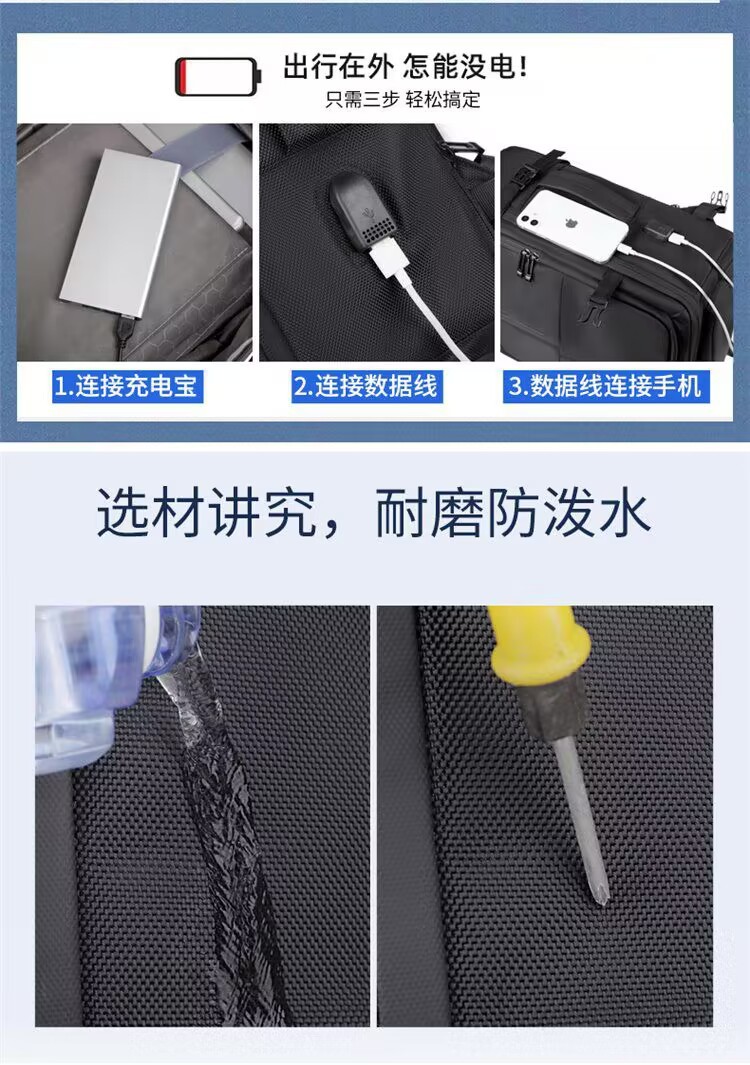 出行在外 怎能没电!
只需三步 轻松搞定

1.连接充电宝

2.连接数据线

3.数据线连接手机

选材讲究，耐磨防泼水