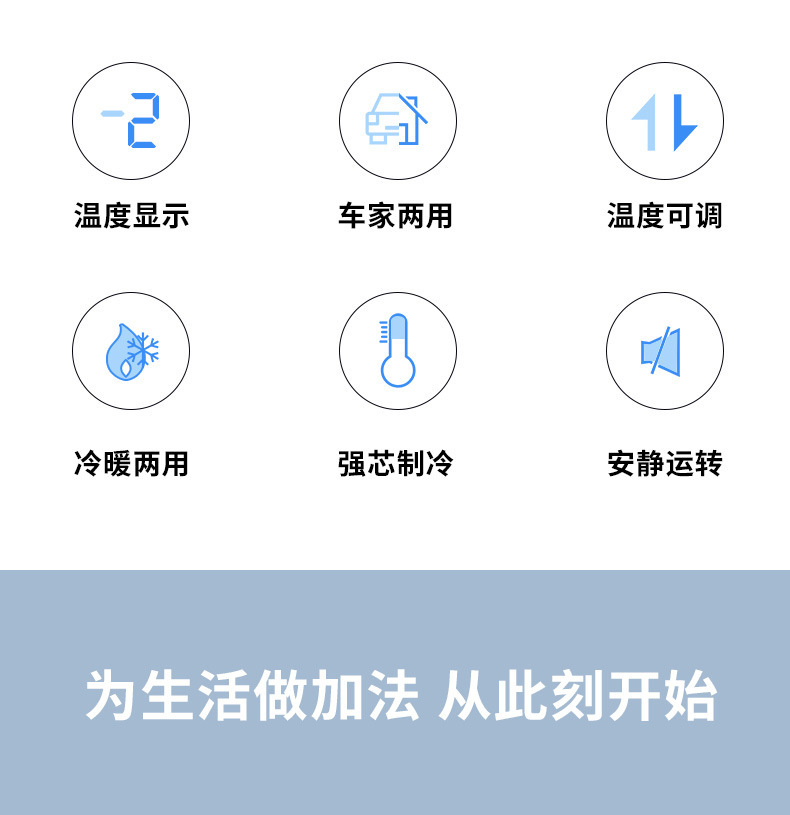 -2

温度显示

车家两用

温度可调

冷暖两用

强芯制冷

安静运转

为生活做加法 从此刻开始