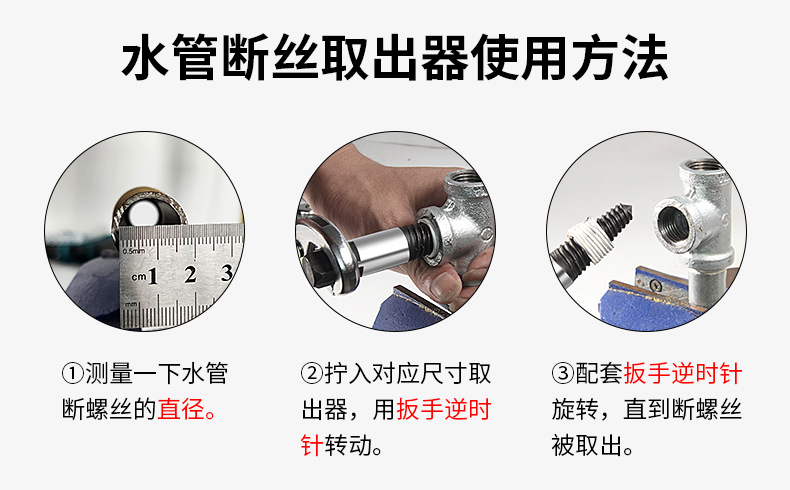 水管断丝取出器使用方法

0.5mm
cm 1 2 3
mm

①测量一下水管断螺丝的直径。

②拧入对应尺寸取出器，用扳手逆时针转动。

③配套扳手逆时针旋转，直到断螺丝被取出。