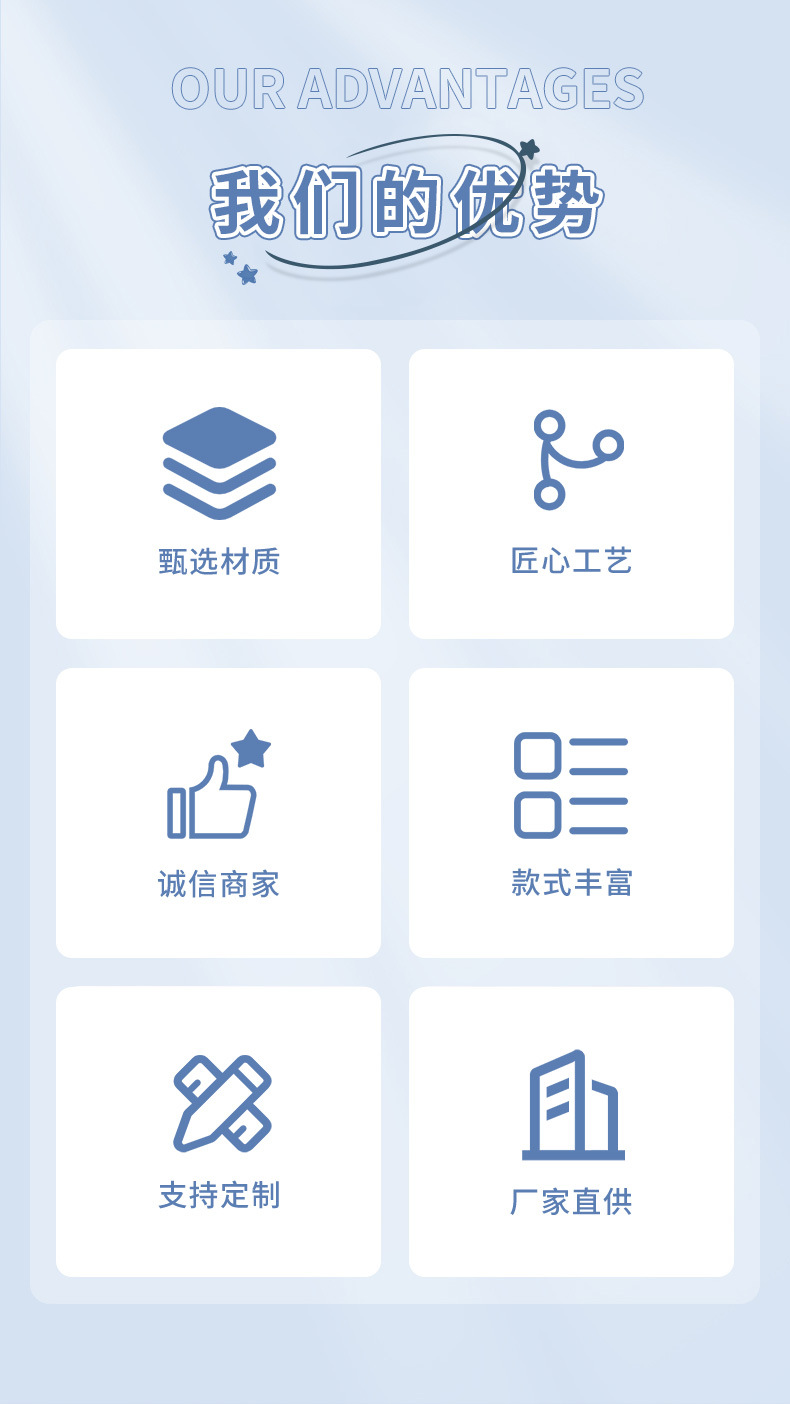 OUR ADVANTAGES

我们的优势

甄选材质

匠心工艺

诚信商家

款式丰富

支持定制

厂家直供