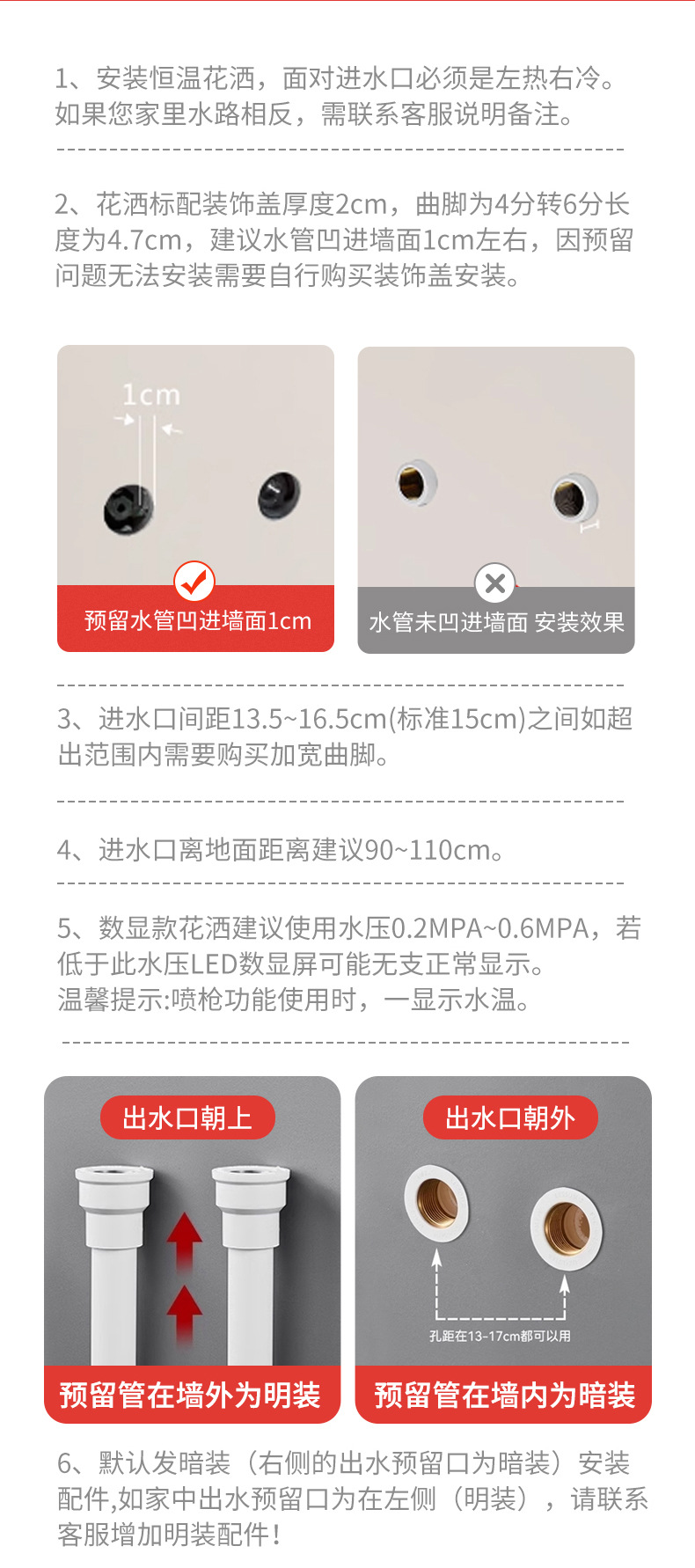 1、安装恒温花洒，面对进水口必须是左热右冷。如果您家里水路相反，需联系客服说明备注。

2、花洒标配装饰盖厚度2cm，曲脚为4分转6分长度为4.7cm，建议水管凹进墙面1cm左右，因预留问题无法安装需要自行购买装饰盖安装。

1cm

预留水管凹进墙面1cm

水管未凹进墙面 安装效果

3、进水口间距13.5~16.5cm(标准15cm)之间如超出范围内需要购买加宽曲脚。

4、进水口离地面距离建议90~110cm。

5、数显款花洒建议使用水压0.2MPA~0.6MPA，若低于此水压LED数显屏可能无支正常显示。
温馨提示:喷枪功能使用时，一显示水温。

出水口朝上

预留管在墙外为明装

出水口朝外

孔距在13-17cm都可以用

预留管在墙内为暗装

6、默认发暗装（右侧的出水预留口为暗装）安装配件,如家中出水预留口为在左侧（明装），请联系客服增加明装配件！