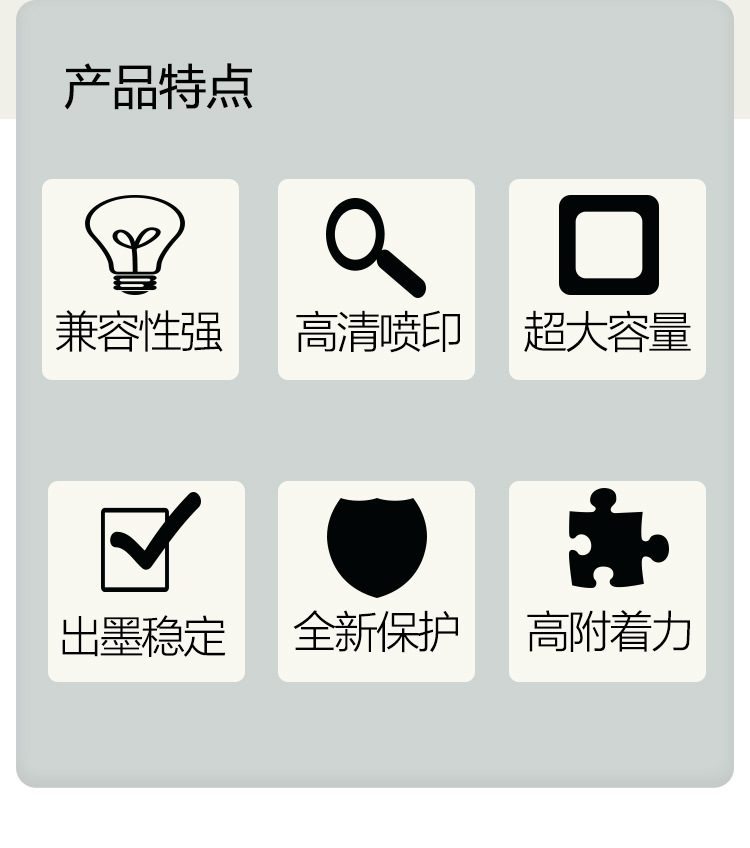 产品特点

兼容性强

高清喷印

超大容量

出墨稳定

全新保护

高附着力