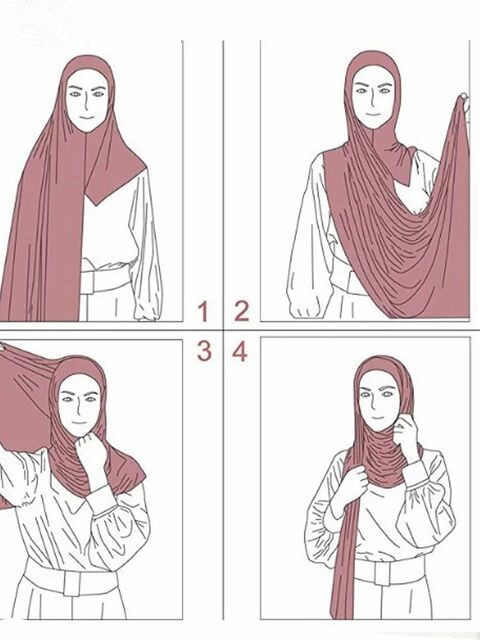 1 2
3 4