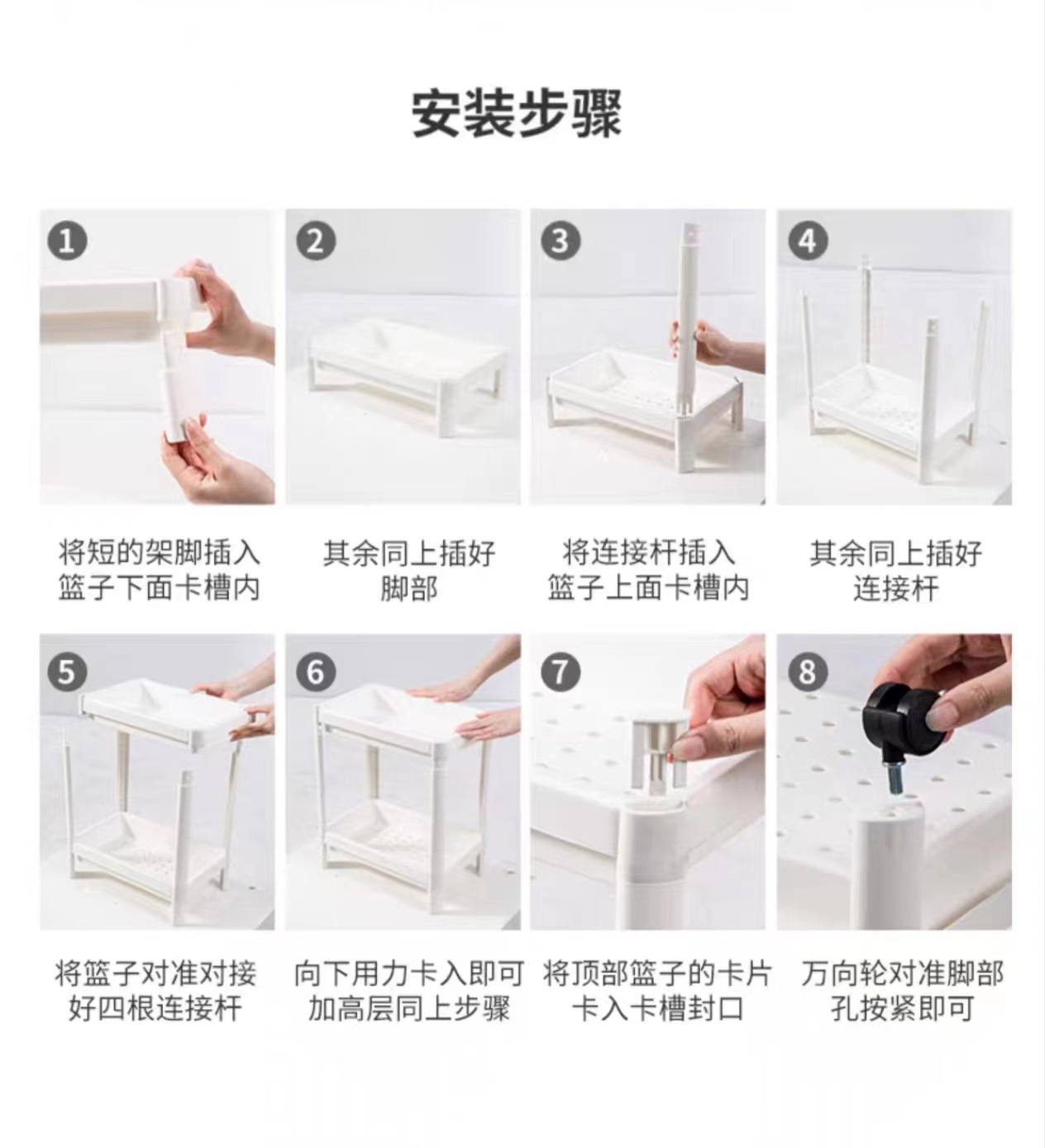 安装步骤

1

将短的架脚插入篮子下面卡槽内

2

其余同上插好脚部

3

将连接杆插入篮子上面卡槽内

4

其余同上插好连接杆

5

将篮子对准对接好四根连接杆

6

向下用力卡入即可加高层同上步骤

7

将顶部篮子的卡片卡入卡槽封口

8

万向轮对准脚部孔按紧即可