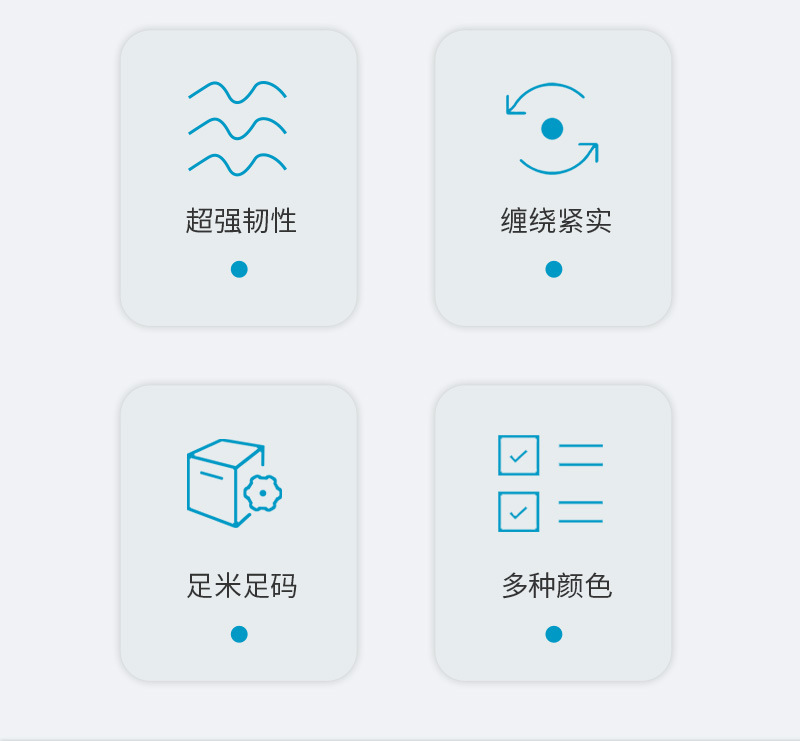 超强韧性

缠绕紧实

足米足码

多种颜色