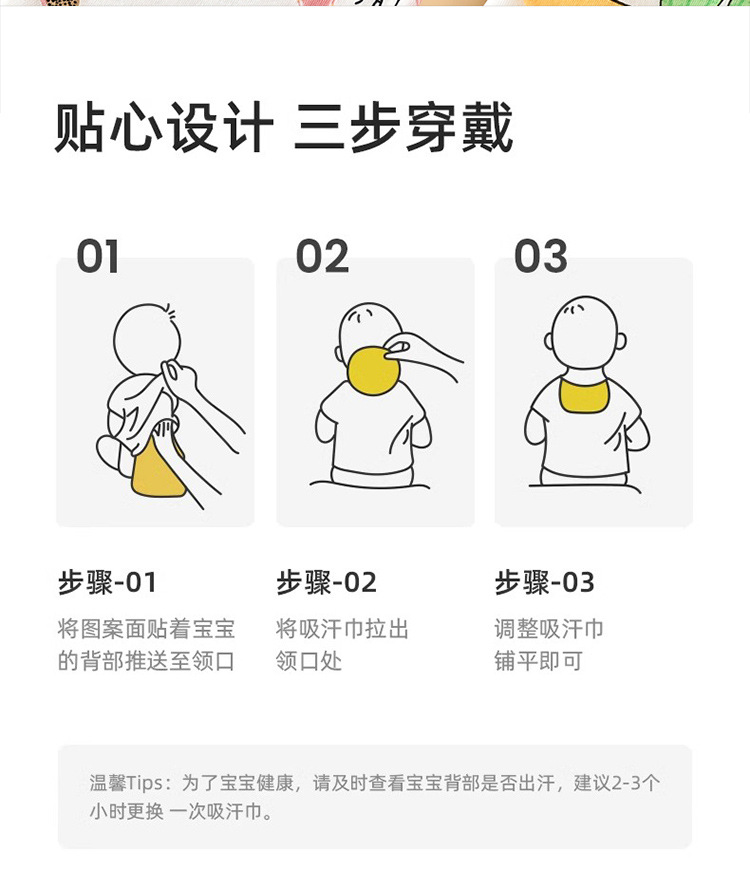 贴心设计 三步穿戴

01

02

03

步骤-01
将图案面贴着宝宝的背部推送至领口

步骤-02
将吸汗巾拉出领口处

步骤-03
调整吸汗巾铺平即可

温馨Tips：为了宝宝健康，请及时查看宝宝背部是否出汗，建议2-3个小时更换 一次吸汗巾。