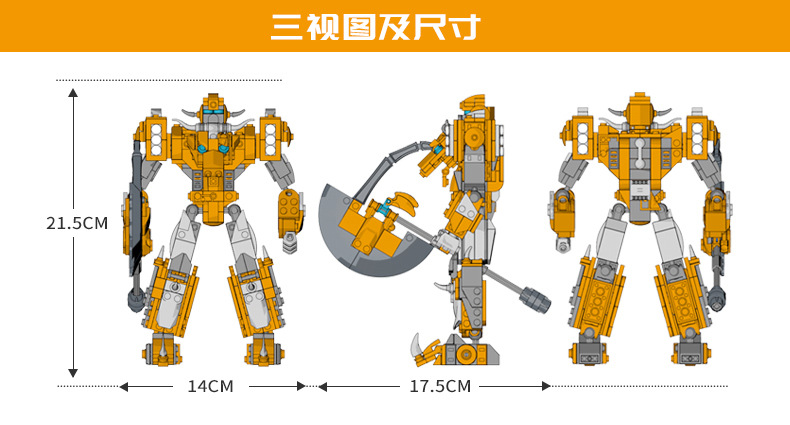 三视图及尺寸

21.5CM

14CM

17.5CM