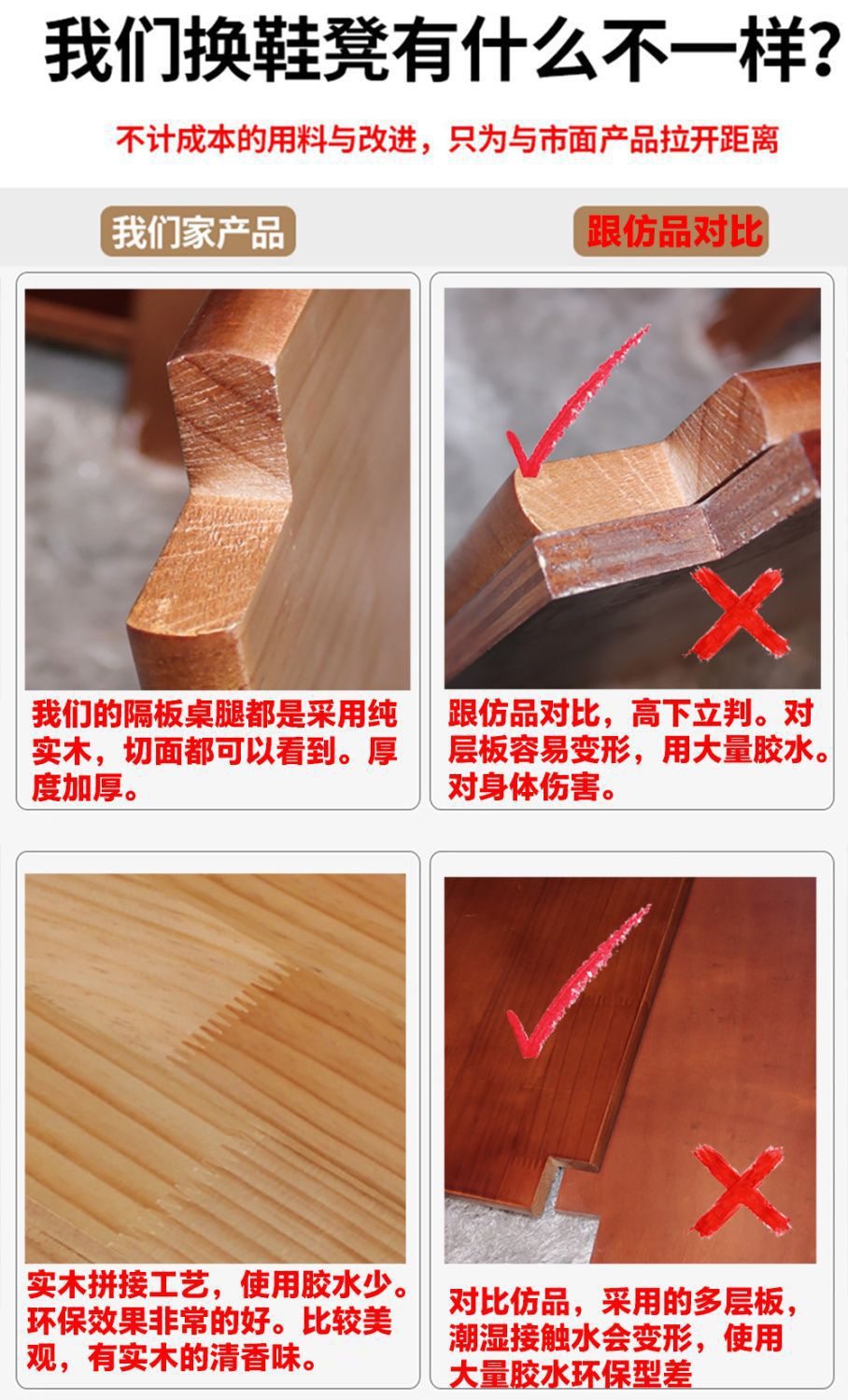 我们换鞋凳有什么不一样?

不计成本的用料与改进，只为与市面产品拉开距离

我们家产品

跟仿品对比

我们的隔板桌腿都是采用纯实木，切面都可以看到。厚度加厚。

跟仿品对比，高下立判。对层板容易变形，用大量胶水。对身体伤害。

实木拼接工艺，使用胶水少。环保效果非常的好。比较美观，有实木的清香味。

对比仿品，采用的多层板，潮湿接触水会变形，使用大量胶水环保型差